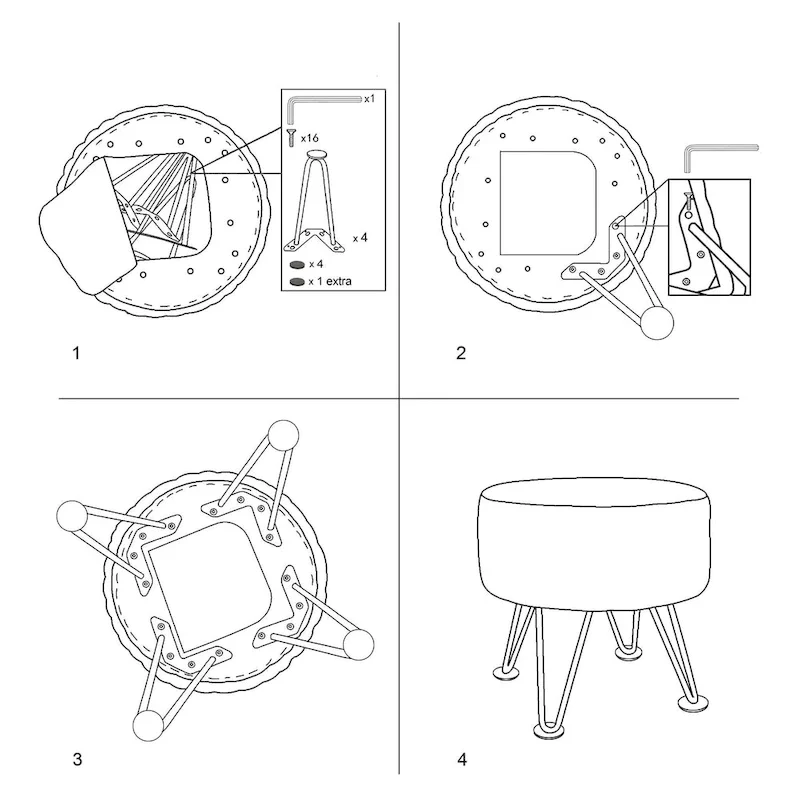 x1

x16

x 4

x 4

x 1 extra

1

2

3

4