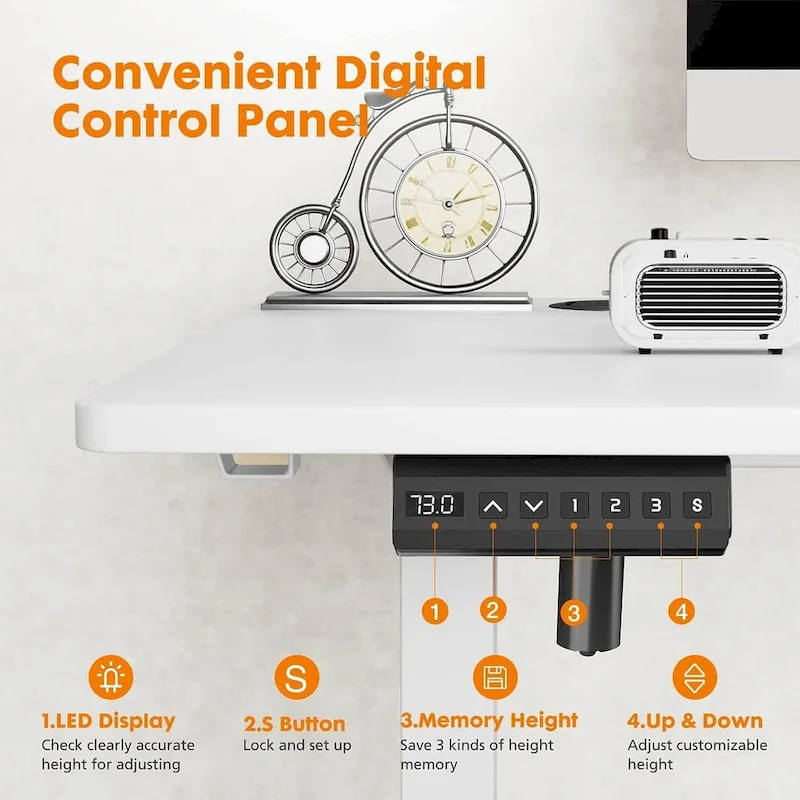 Convenient Digital Control Panel

73.0

1 2 3 S

1 2 3 4

S

1.LED Display
Check clearly accurate height for adjusting

2.S Button
Lock and set up

3.Memory Height
Save 3 kinds of height memory

4.Up & Down
Adjust customizable height