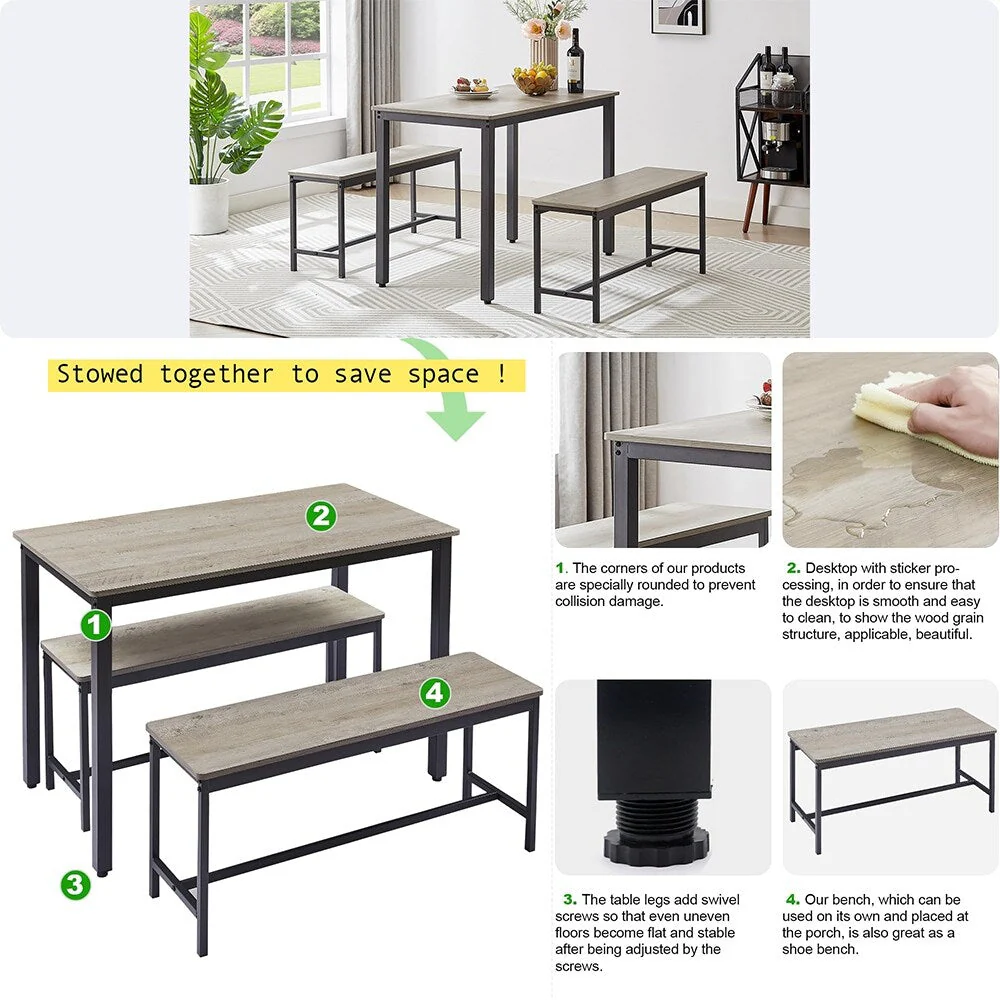 Stowed together to save space !

2

1

4

3

1. The corners of our products are specially rounded to prevent collision damage.

2. Desktop with sticker processing, in order to ensure that the desktop is smooth and easy to clean, to show the wood grain structure, applicable, beautiful.

3. The table legs add swivel screws so that even uneven floors become flat and stable after being adjusted by the screws.

4. Our bench, which can be used on its own and placed at the porch, is also great as a shoe bench.