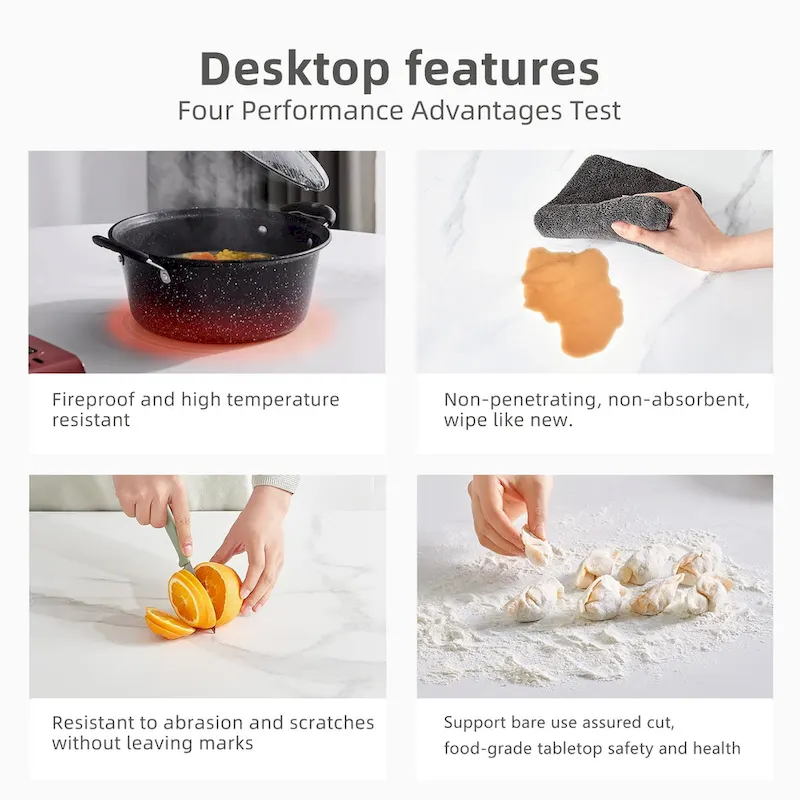 Desktop features
Four Performance Advantages Test

Fireproof and high temperature resistant

Non-penetrating, non-absorbent, wipe like new.

Resistant to abrasion and scratches without leaving marks

Support bare use assured cut, food-grade tabletop safety and health