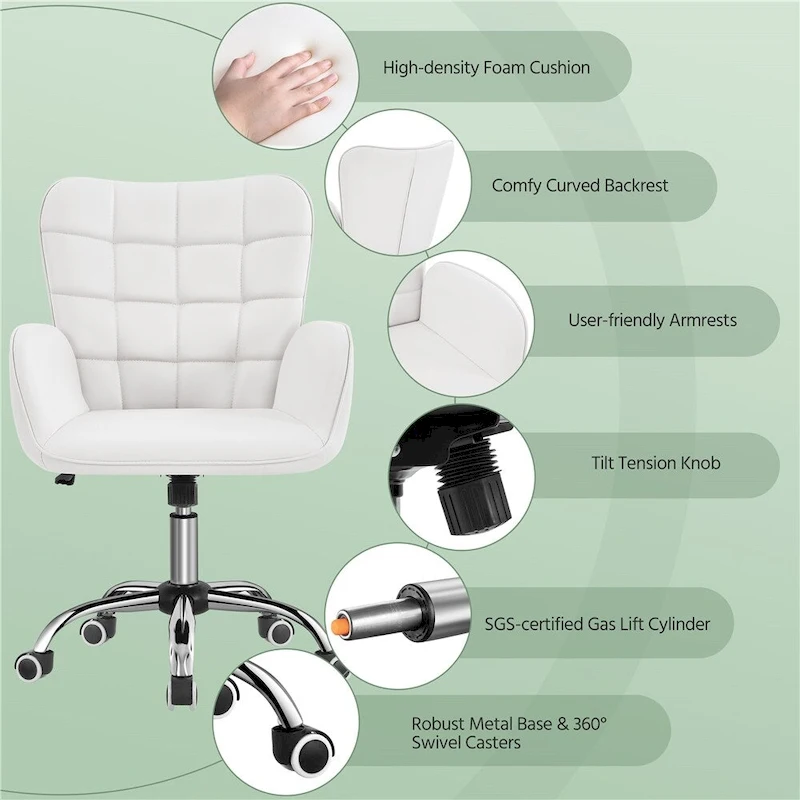 High-density Foam Cushion

Comfy Curved Backrest

User-friendly Armrests

Tilt Tension Knob

SGS-certified Gas Lift Cylinder

Robust Metal Base & 360° Swivel Casters