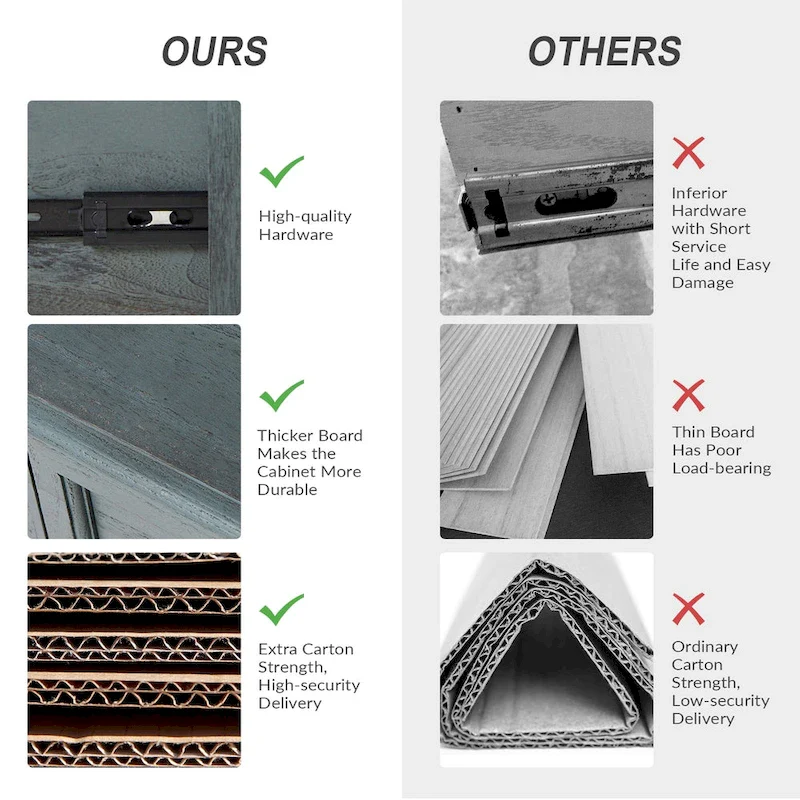 OURS

High-quality Hardware

Thicker Board Makes the Cabinet More Durable

Extra Carton Strength, High-security Delivery

OTHERS

Inferior Hardware with Short Service Life and Easy Damage

Thin Board Has Poor Load-bearing

Ordinary Carton Strength, Low-security Delivery