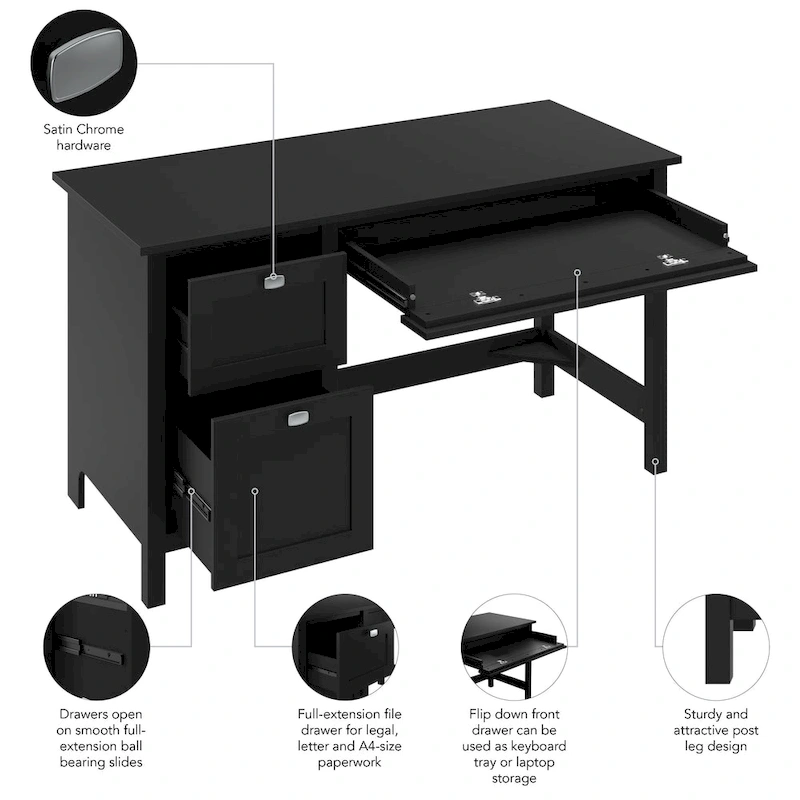 Satin Chrome hardware

Drawers open on smooth full-extension ball bearing slides

Full-extension file drawer for legal, letter and A4-size paperwork

Flip down front drawer can be used as keyboard tray or laptop storage

Sturdy and attractive post leg design