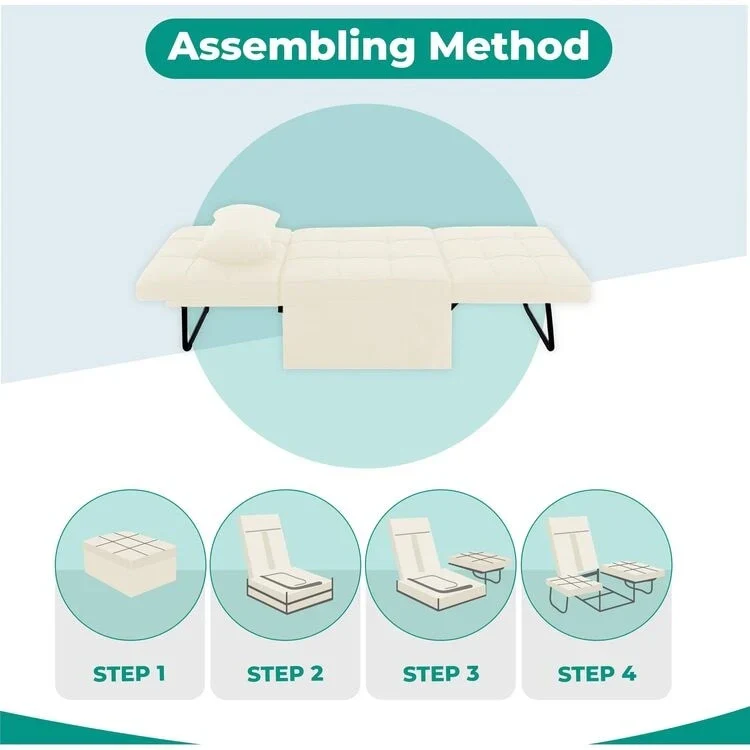 Assembling Method

STEP 1

STEP 2

STEP 3

STEP 4