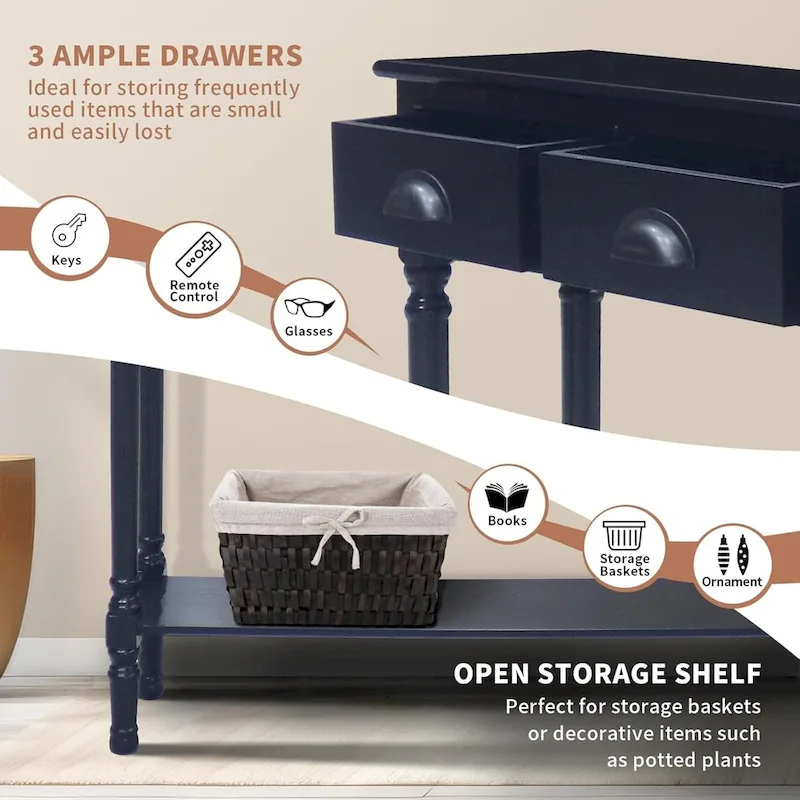 3 AMPLE DRAWERS

Ideal for storing frequently used items that are small and easily lost

Keys

Remote Control

Glasses

Books

Storage Baskets

Ornament

OPEN STORAGE SHELF

Perfect for storage baskets or decorative items such as potted plants