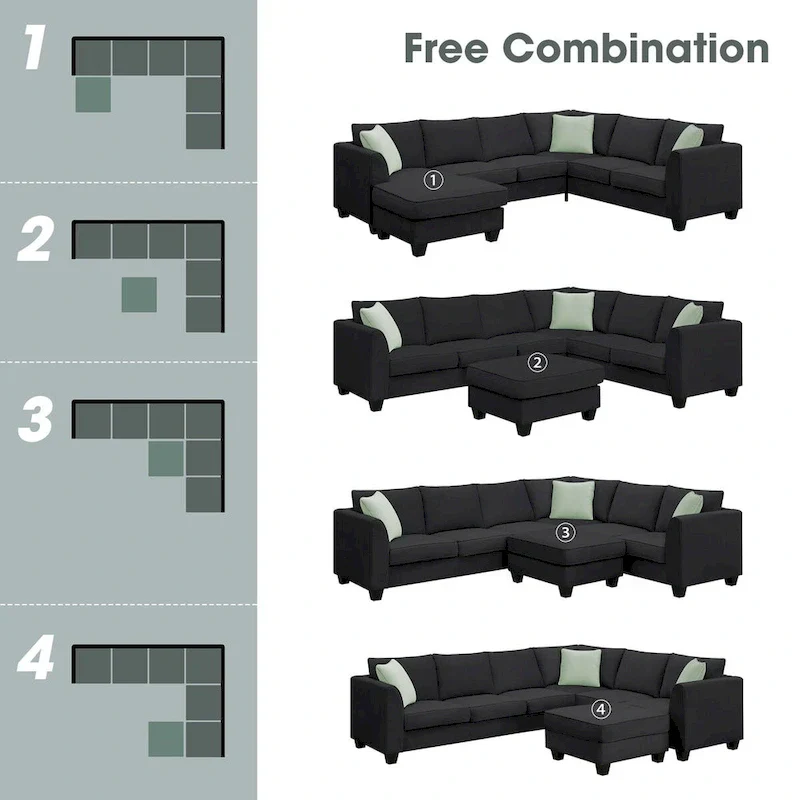 1

2

3

4

Free Combination

①

②

③

④