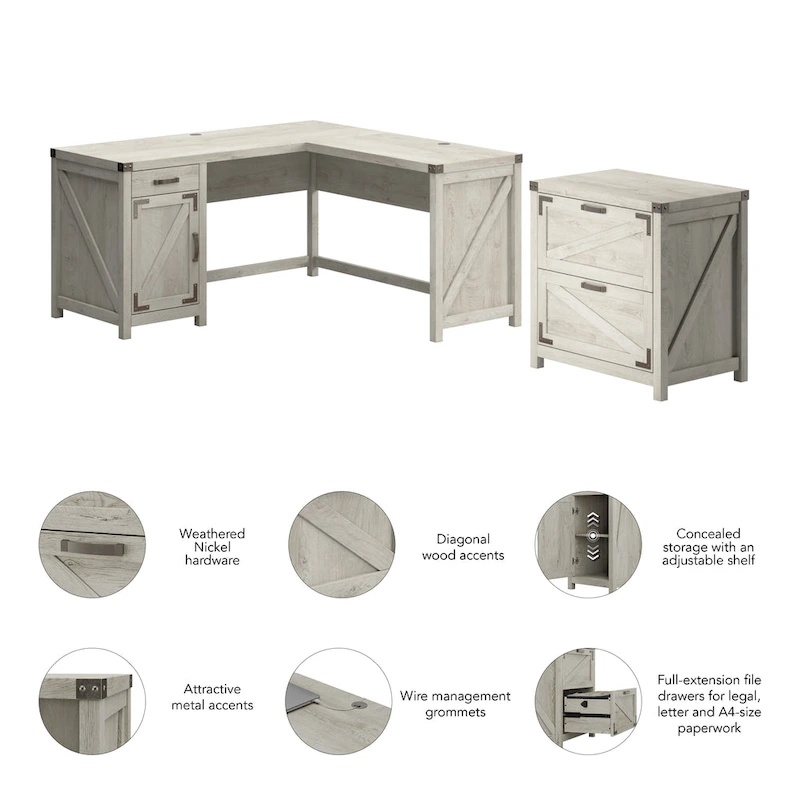 Weathered Nickel hardware

Diagonal wood accents

Concealed storage with an adjustable shelf

Attractive metal accents

Wire management grommets

Full-extension file drawers for legal, letter and A4-size paperwork