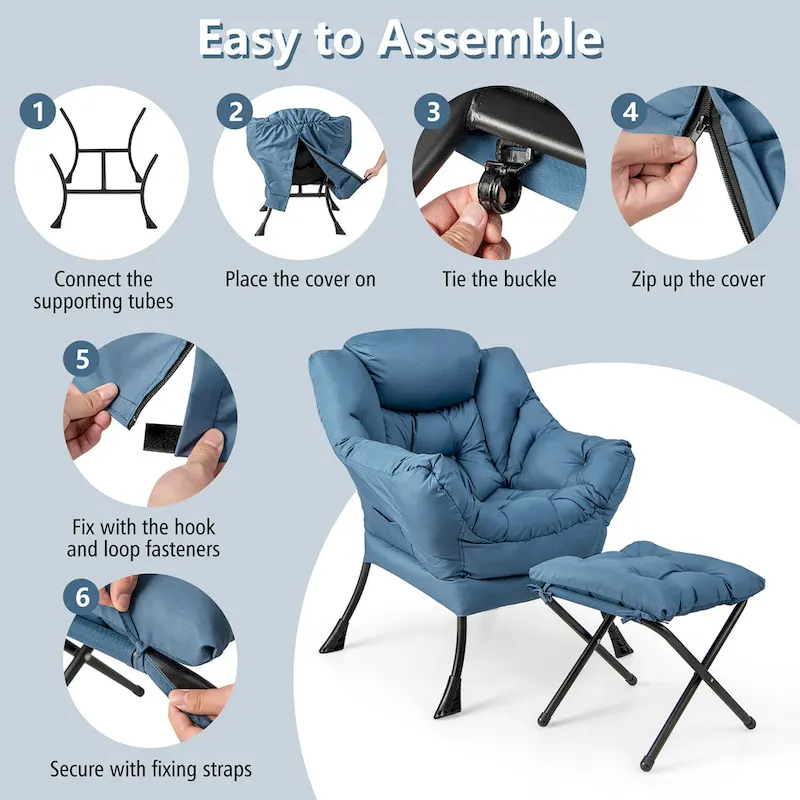 Easy to Assemble

1
Connect the supporting tubes

2
Place the cover on

3
Tie the buckle

4
Zip up the cover

5
Fix with the hook and loop fasteners

6
Secure with fixing straps