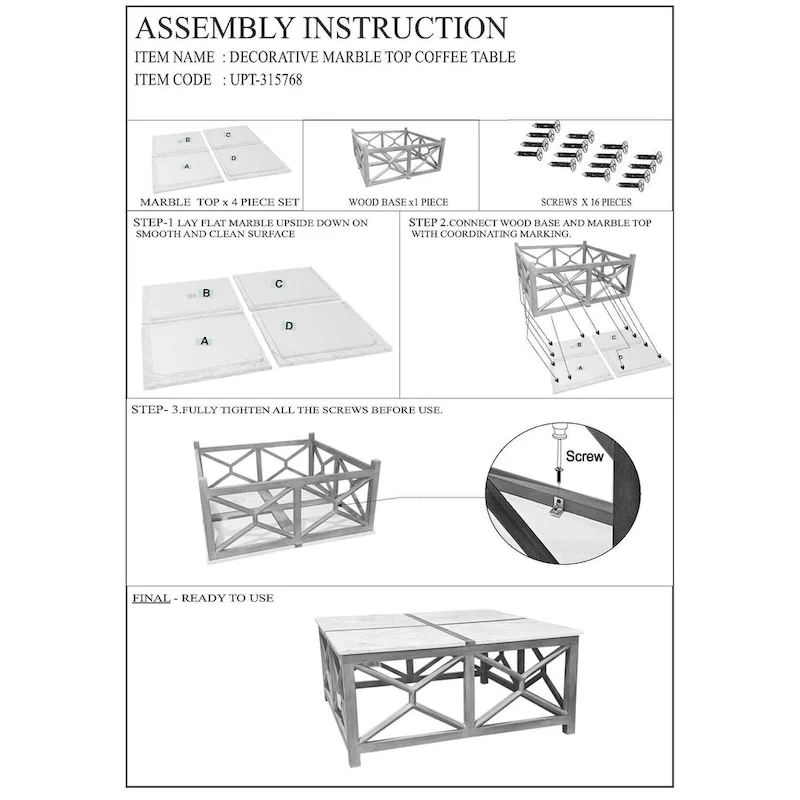 ASSEMBLY INSTRUCTION
ITEM NAME : DECORATIVE MARBLE TOP COFFEE TABLE
ITEM CODE : UPT-315768

B C A D

MARBLE TOP x 4 PIECE SET

WOOD BASE x1 PIECE

SCREWS X 16 PIECES

STEP-1 LAY FLAT MARBLE UPSIDE DOWN ON SMOOTH AND CLEAN SURFACE

B C A D

STEP 2.CONNECT WOOD BASE AND MARBLE TOP WITH COORDINATING MARKING.

B C A D

STEP- 3.FULLY TIGHTEN ALL THE SCREWS BEFORE USE.

Screw

FINAL - READY TO USE