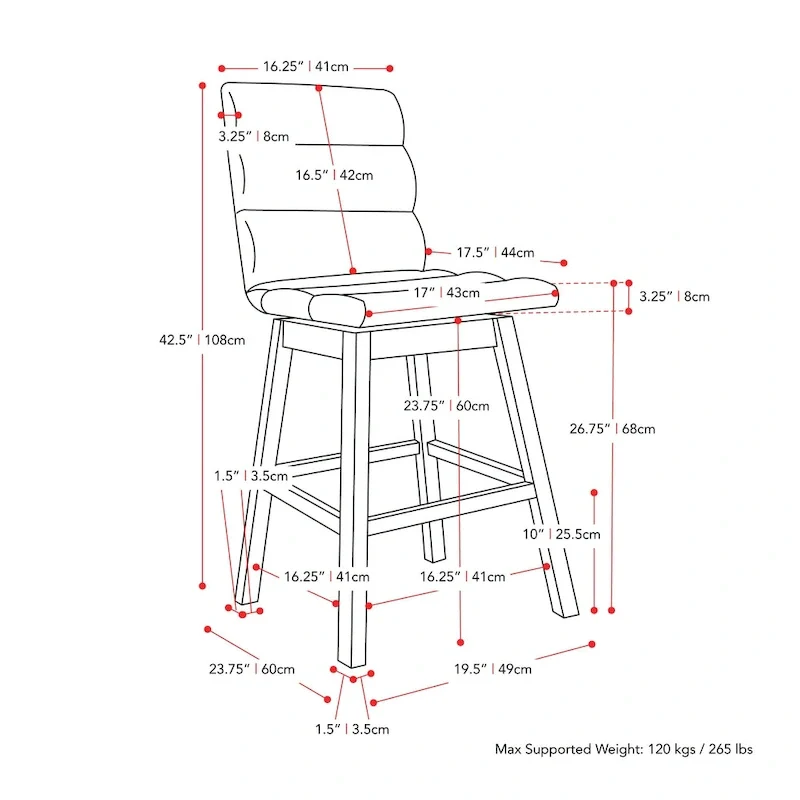 16.25" | 41cm

3.25" | 8cm

16.5" | 42cm

17.5" | 44cm

17" | 43cm

3.25" | 8cm

42.5" | 108cm

23.75" | 60cm

26.75" | 68cm

1.5" | 3.5cm

10" | 25.5cm

16.25" | 41cm

16.25" | 41cm

23.75" | 60cm

19.5" | 49cm

1.5" | 3.5cm

Max Supported Weight: 120 kgs / 265 lbs