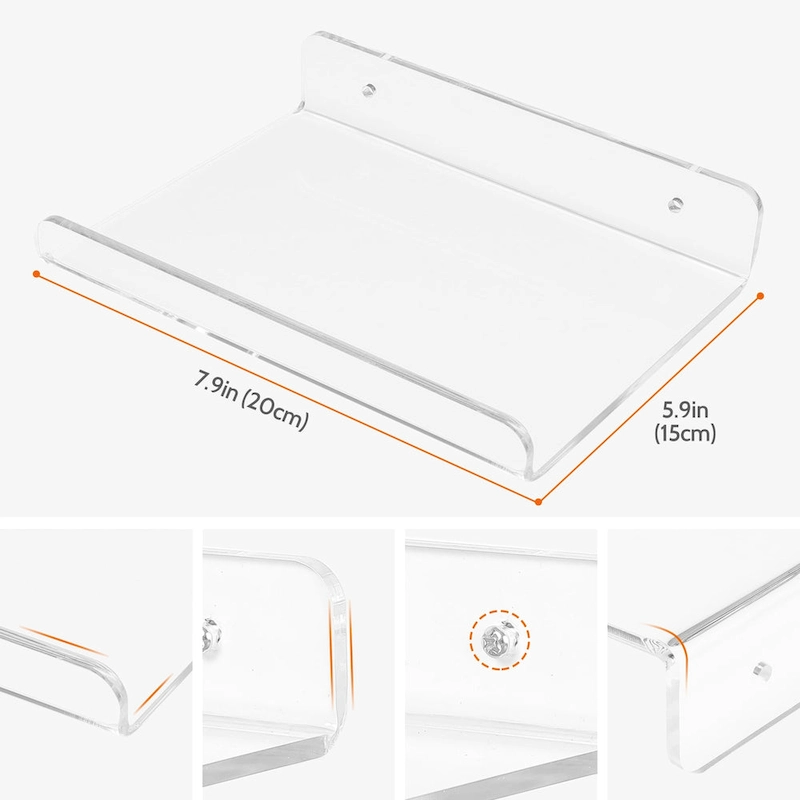 7.9in (20cm)

5.9in (15cm)