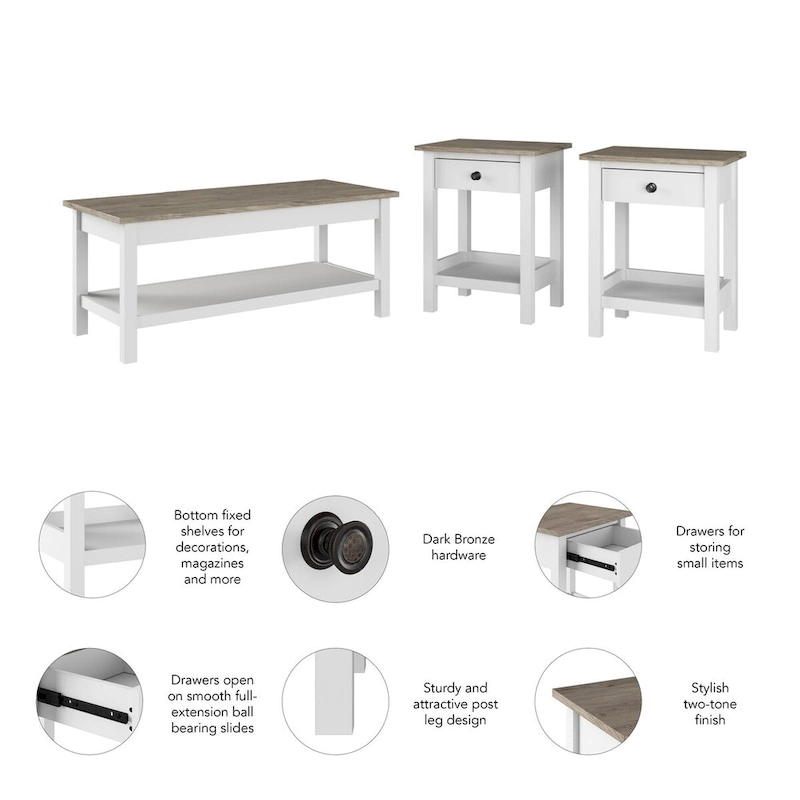 Bottom fixed shelves for decorations, magazines and more

Dark Bronze hardware

Drawers for storing small items

Drawers open on smooth full-extension ball bearing slides

Sturdy and attractive post leg design

Stylish two-tone finish