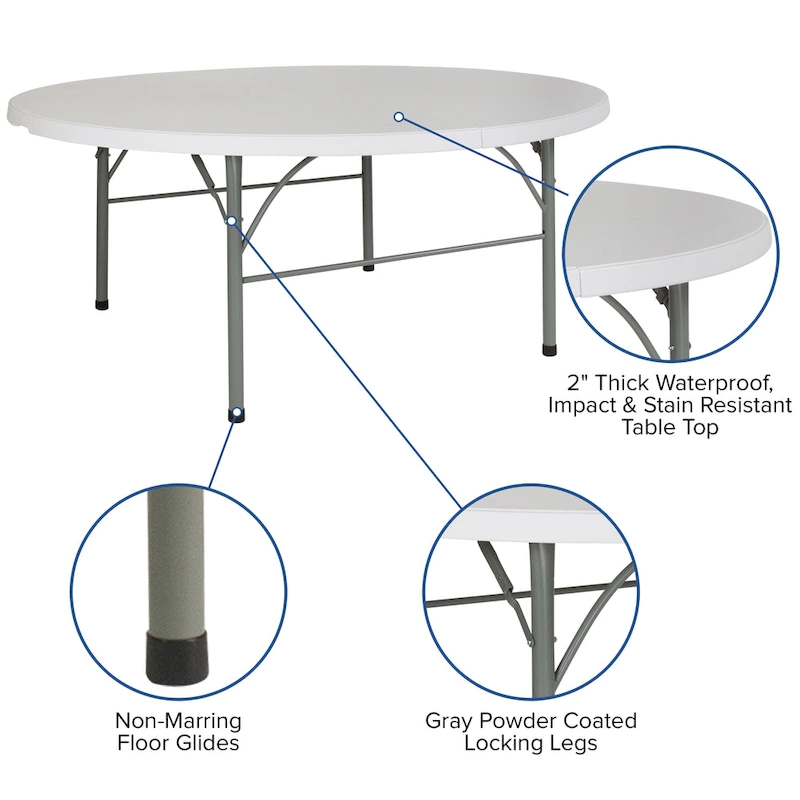 2" Thick Waterproof, Impact & Stain Resistant Table Top

Non-Marring Floor Glides

Gray Powder Coated Locking Legs