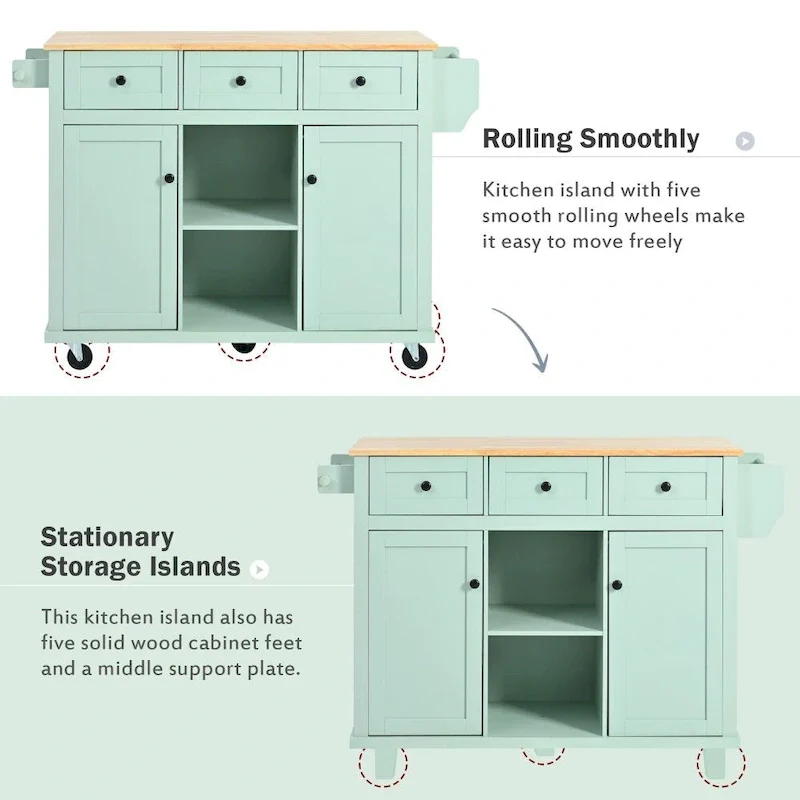 Rolling Smoothly

Kitchen island with five smooth rolling wheels make it easy to move freely

Stationary Storage Islands

This kitchen island also has five solid wood cabinet feet and a middle support plate.