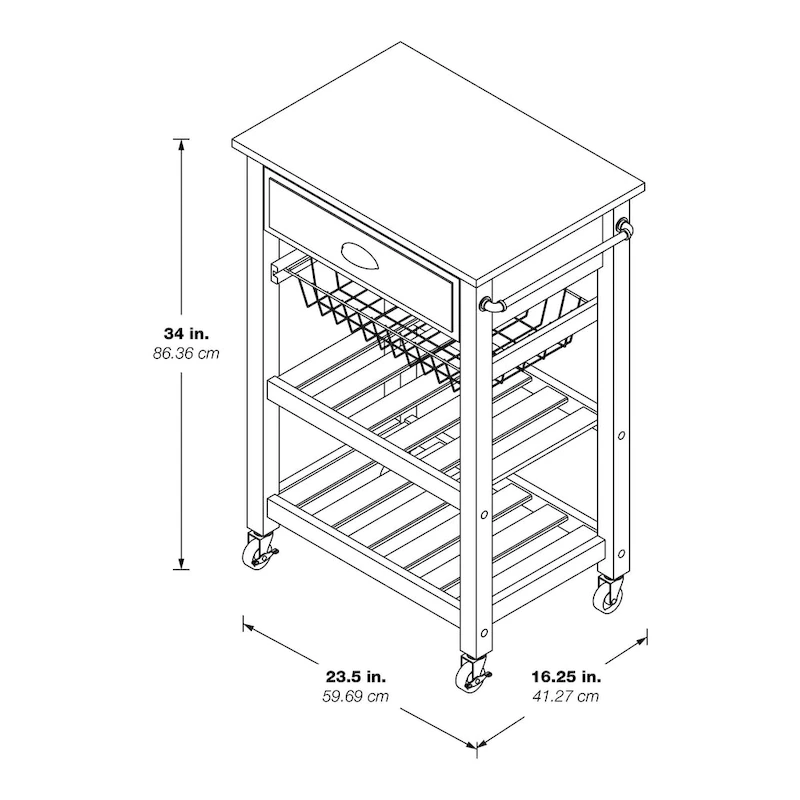 34 in.
86.36 cm

23.5 in.
59.69 cm

16.25 in.
41.27 cm