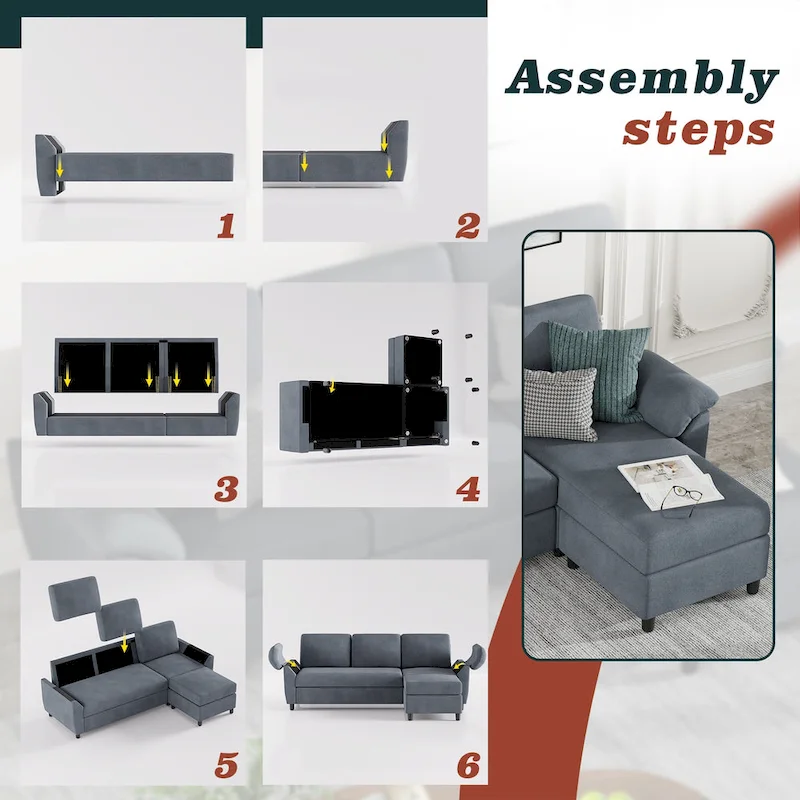 Assembly steps

1

2

3

4

5

6