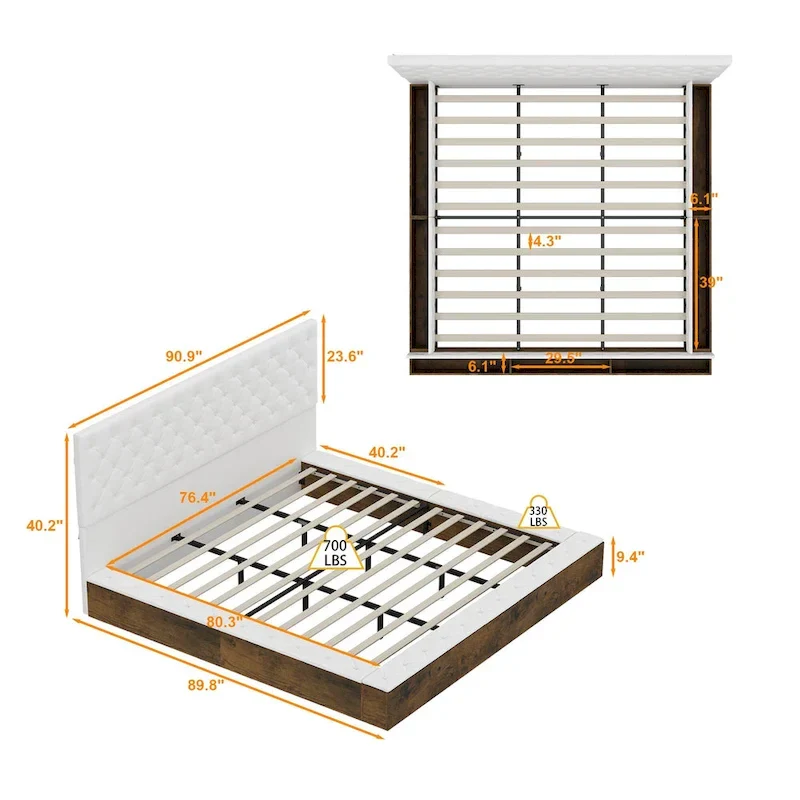 6.1"

4.3"

39"

6.1"

29.5"

90.9"

23.6"

40.2"

76.4"

330 LBS

40.2"

700 LBS

9.4"

80.3"

89.8"