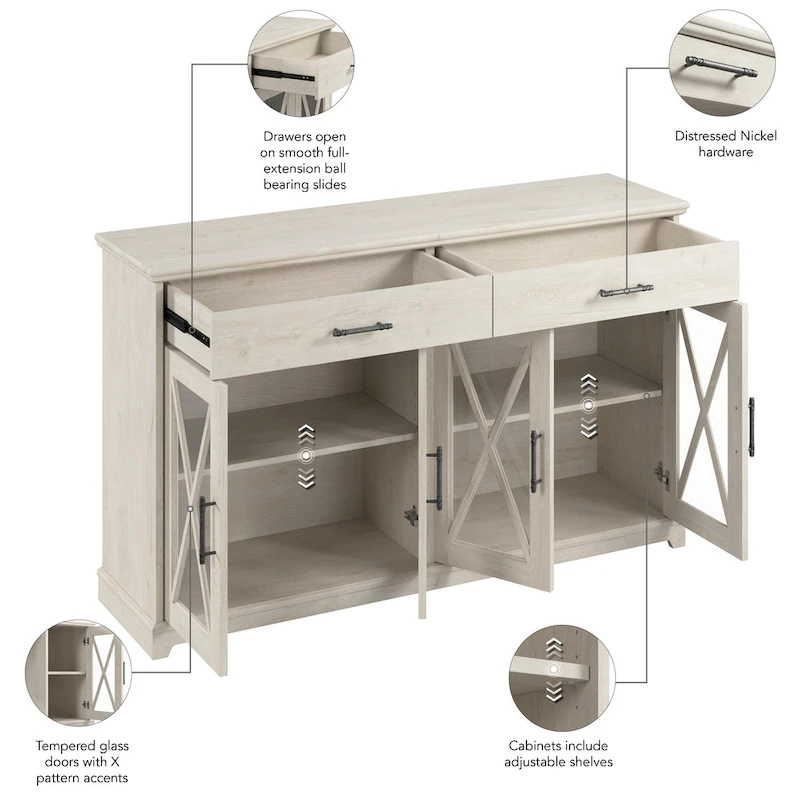 Drawers open on smooth full-extension ball bearing slides

Distressed Nickel hardware

Tempered glass doors with X pattern accents

Cabinets include adjustable shelves