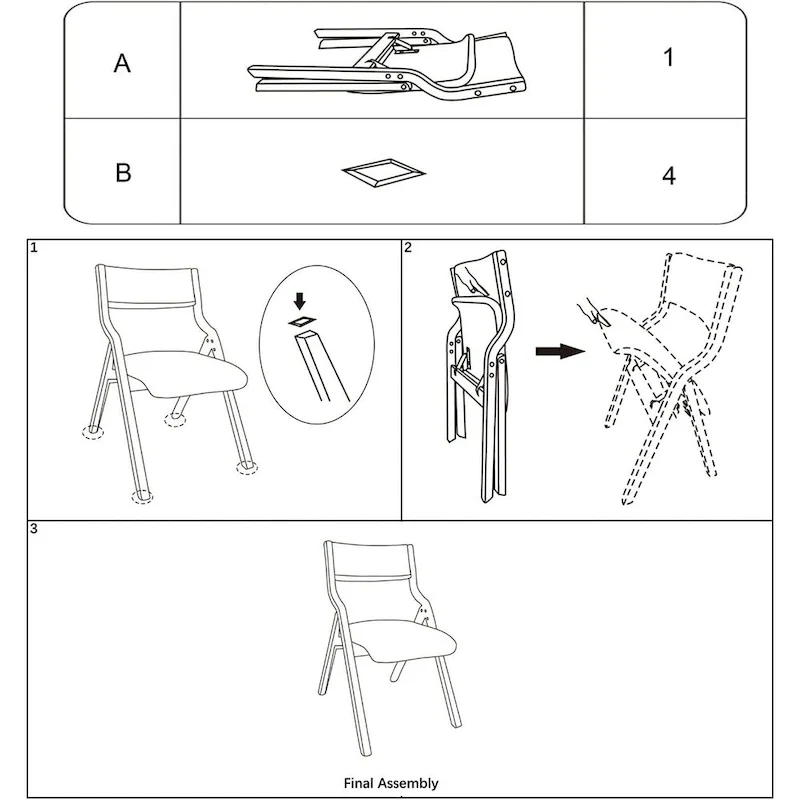 | A |  | 1 |
|---|---|---|
| B |  | 4 |

1

2

3

Final Assembly