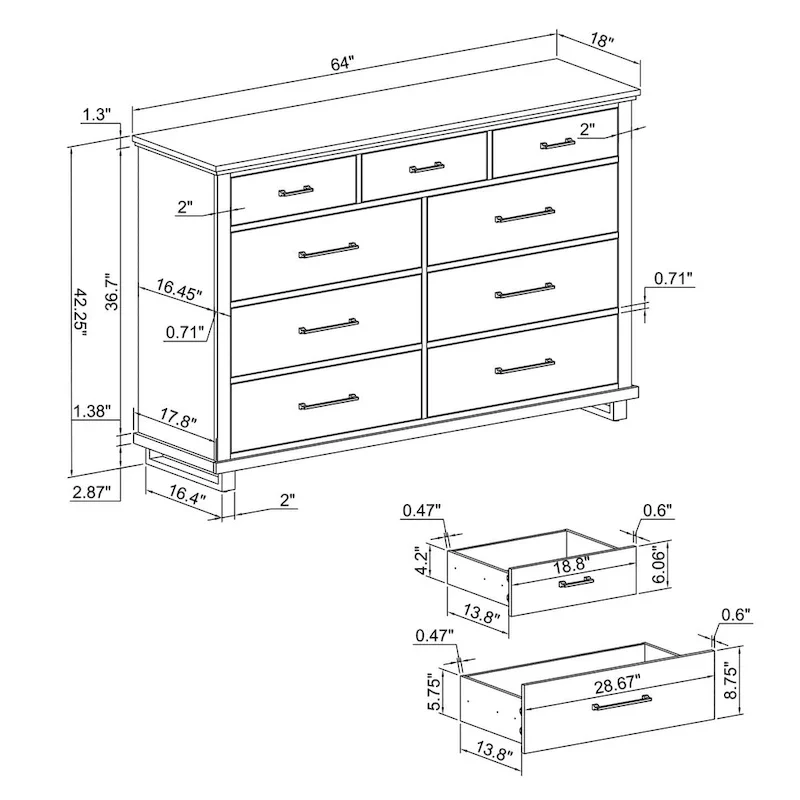 64"
18"
1.3"
2"
2"
42.25"
36.7"
16.45"
0.71"
0.71"
1.38"
17.8"
2.87"
16.4"
2"
0.47"
0.6"
4.2"
18.8"
6.06"
13.8"
0.47"
0.6"
5.75"
28.67"
8.75"
13.8"