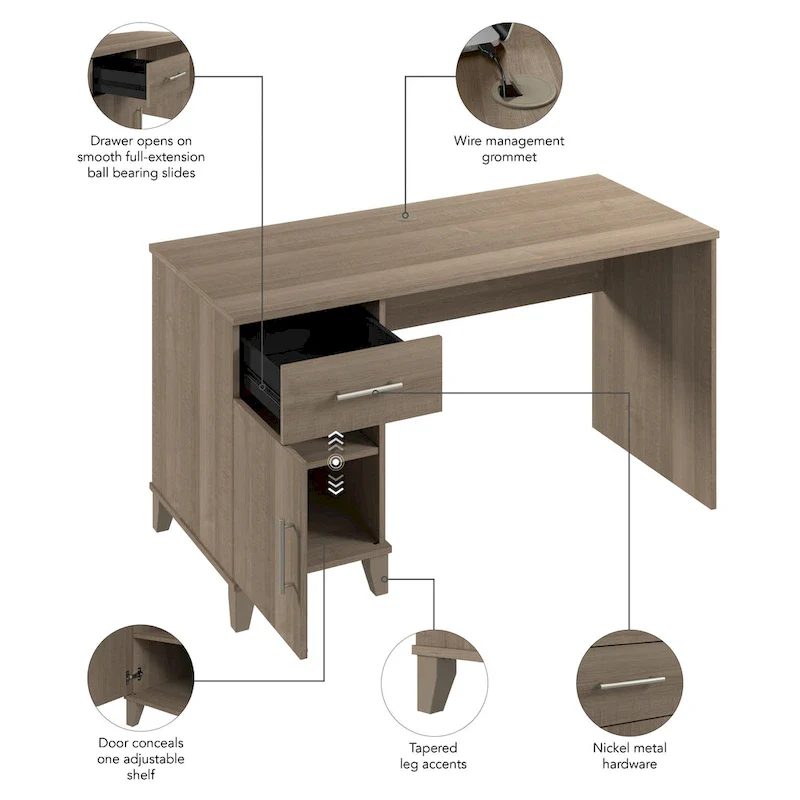 Drawer opens on smooth full-extension ball bearing slides

Wire management grommet

Door conceals one adjustable shelf

Tapered leg accents

Nickel metal hardware