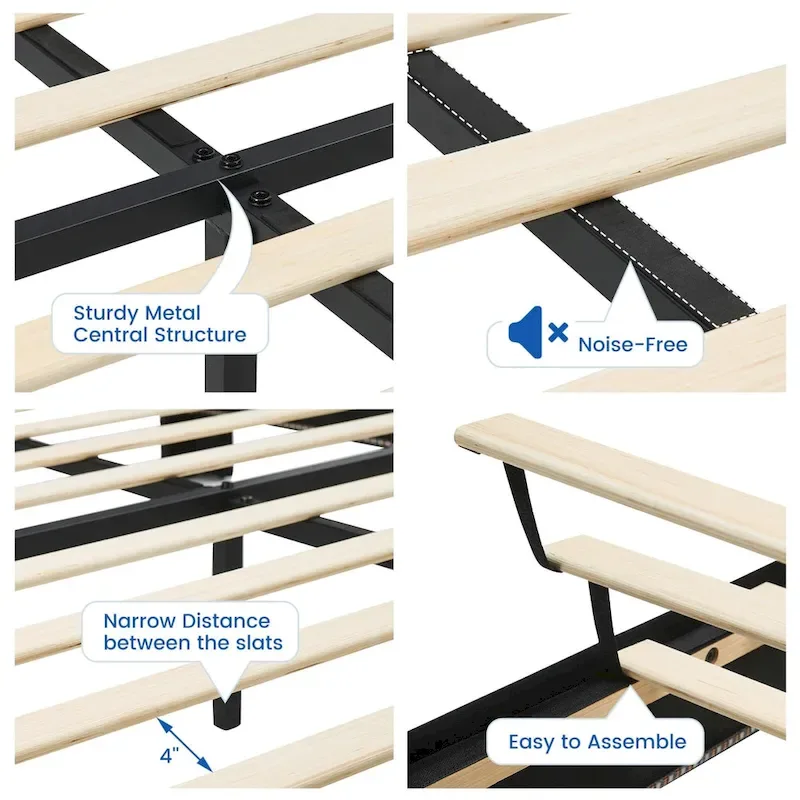 Sturdy Metal Central Structure

Noise-Free

Narrow Distance between the slats

4"

Easy to Assemble