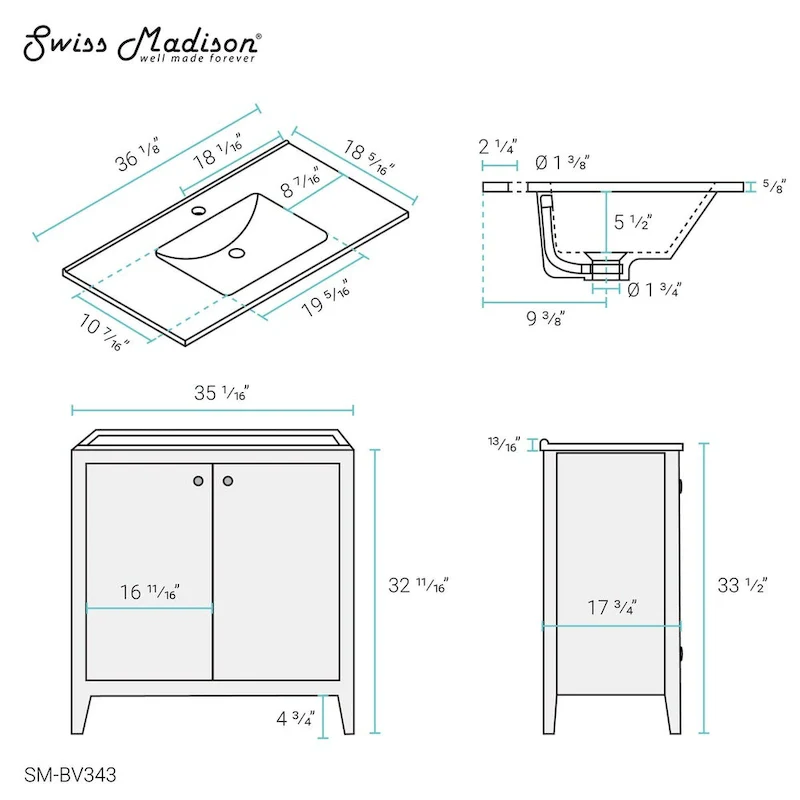 Swiss Madison®
well made forever

36 1/8"
18 1/16"
18 5/16"
8 7/16"
19 5/16"
10 7/16"

2 1/4"
Ø 1 3/8"
5/8"
5 1/2"
Ø 1 3/4"
9 3/8"

35 1/16"
16 11/16"
32 11/16"
4 3/4"

13/16"
17 3/4"
33 1/2"

SM-BV343