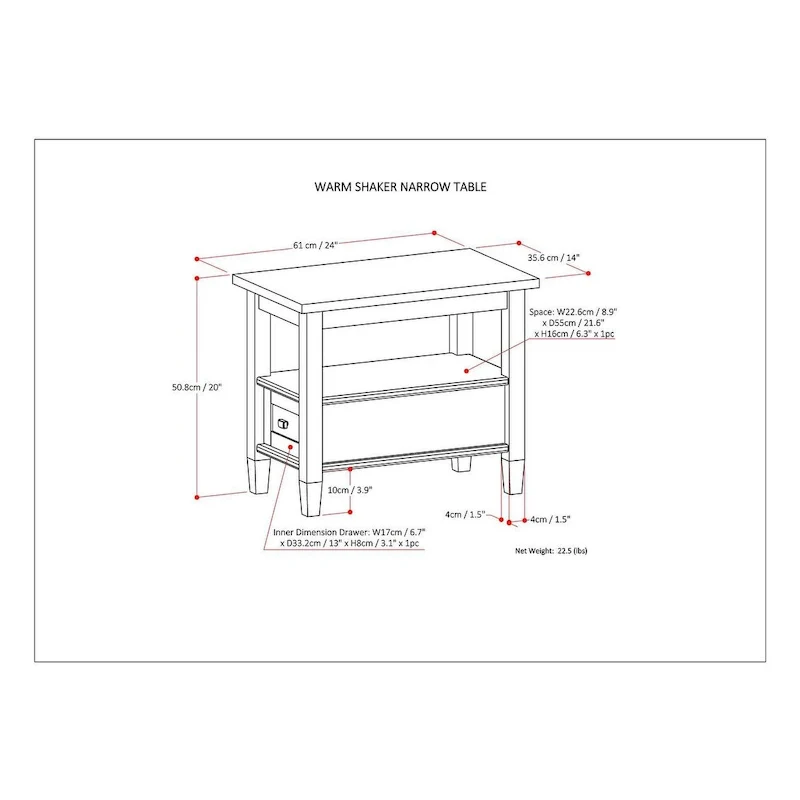 WARM SHAKER NARROW TABLE

61 cm / 24"

35.6 cm / 14"

Space: W22.6cm / 8.9" x D55cm / 21.6" x H16cm / 6.3" x 1pc

50.8cm / 20"

10cm / 3.9"

4cm / 1.5"

4cm / 1.5"

Inner Dimension Drawer: W17cm / 6.7" x D33.2cm / 13" x H8cm / 3.1" x 1pc

Net Weight: 22.5 (lbs)