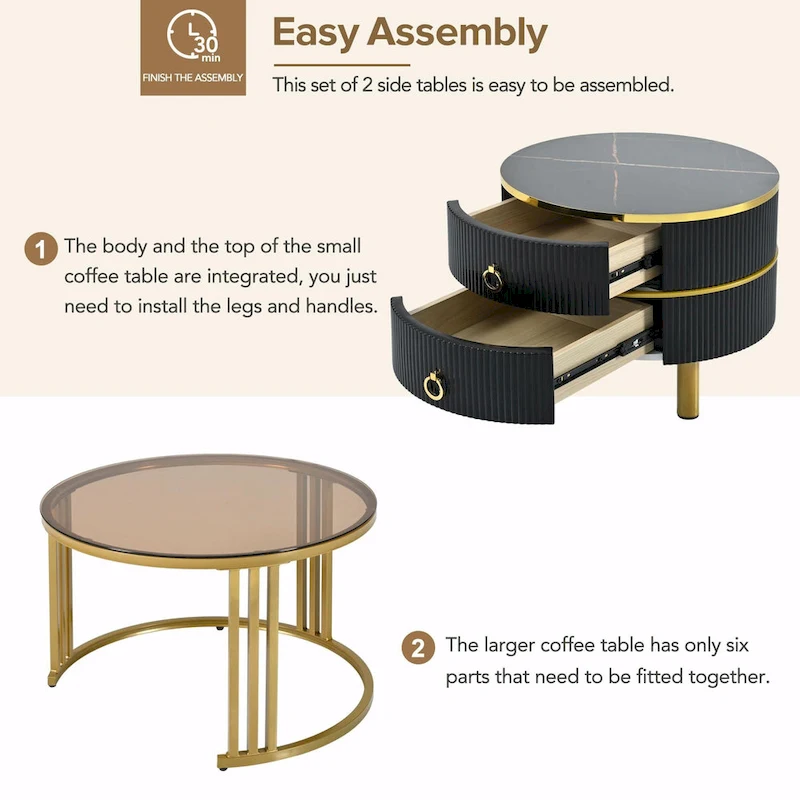 30 min
FINISH THE ASSEMBLY

Easy Assembly

This set of 2 side tables is easy to be assembled.

1 The body and the top of the small coffee table are integrated, you just need to install the legs and handles.

2 The larger coffee table has only six parts that need to be fitted together.