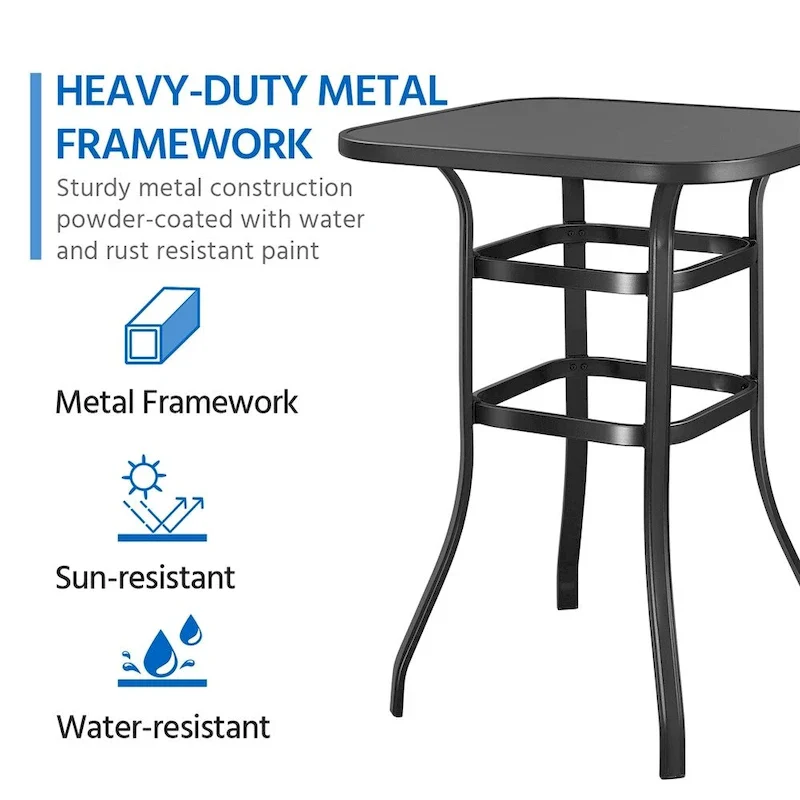 HEAVY-DUTY METAL FRAMEWORK

Sturdy metal construction powder-coated with water and rust resistant paint

Metal Framework

Sun-resistant

Water-resistant