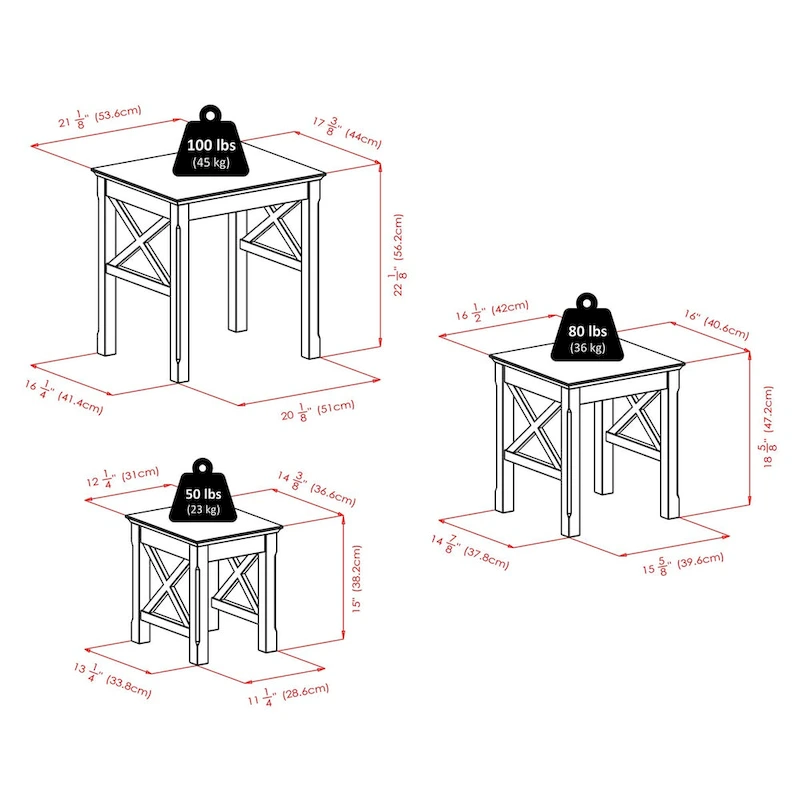 $21\frac{1}{8}$" (53.6cm)

100 lbs
(45 kg)

$17\frac{3}{8}$" (44cm)

$22\frac{1}{8}$" (56.2cm)

$16\frac{1}{4}$" (41.4cm)

$20\frac{1}{8}$" (51cm)

$16\frac{1}{2}$" (42cm)

80 lbs
(36 kg)

16" (40.6cm)

$18\frac{5}{8}$" (47.2cm)

$14\frac{7}{8}$" (37.8cm)

$15\frac{5}{8}$" (39.6cm)

$12\frac{1}{4}$" (31cm)

50 lbs
(23 kg)

$14\frac{3}{8}$" (36.6cm)

15" (38.2cm)

$13\frac{1}{4}$" (33.8cm)

$11\frac{1}{4}$" (28.6cm)