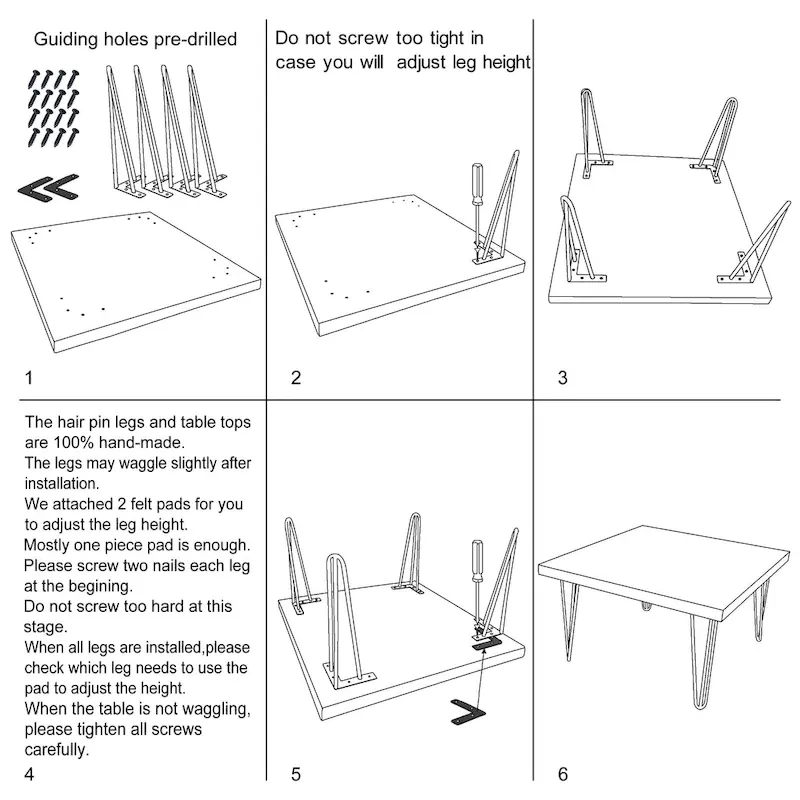 Guiding holes pre-drilled

1

Do not screw too tight in case you will adjust leg height

2

3

The hair pin legs and table tops are 100% hand-made.
The legs may waggle slightly after installation.
We attached 2 felt pads for you to adjust the leg height.
Mostly one piece pad is enough.
Please screw two nails each leg at the begining.
Do not screw too hard at this stage.
When all legs are installed,please check which leg needs to use the pad to adjust the height.
When the table is not waggling, please tighten all screws carefully.

4

5

6