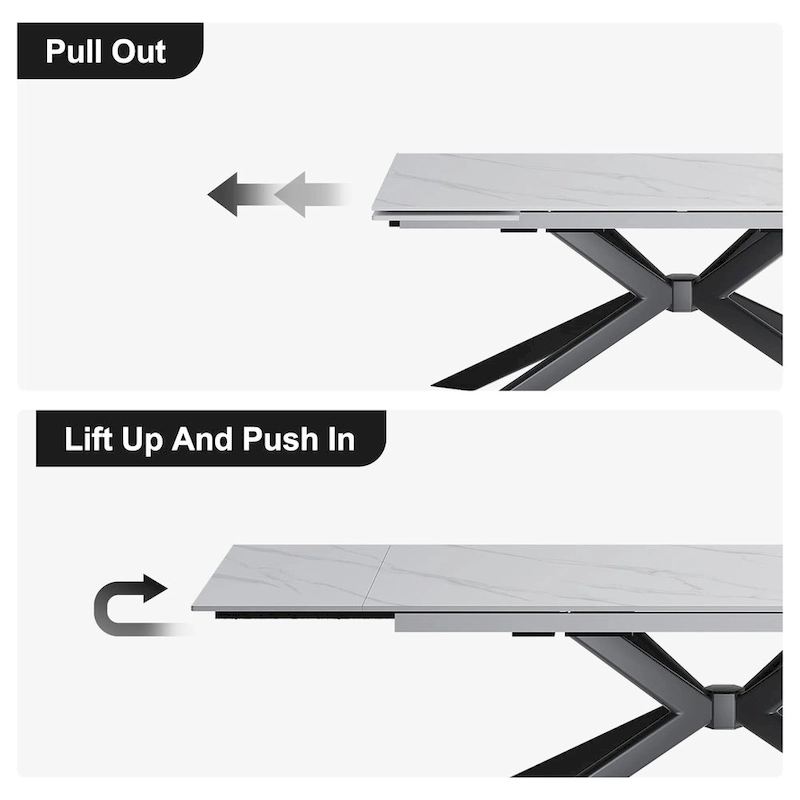 Pull Out

Lift Up And Push In