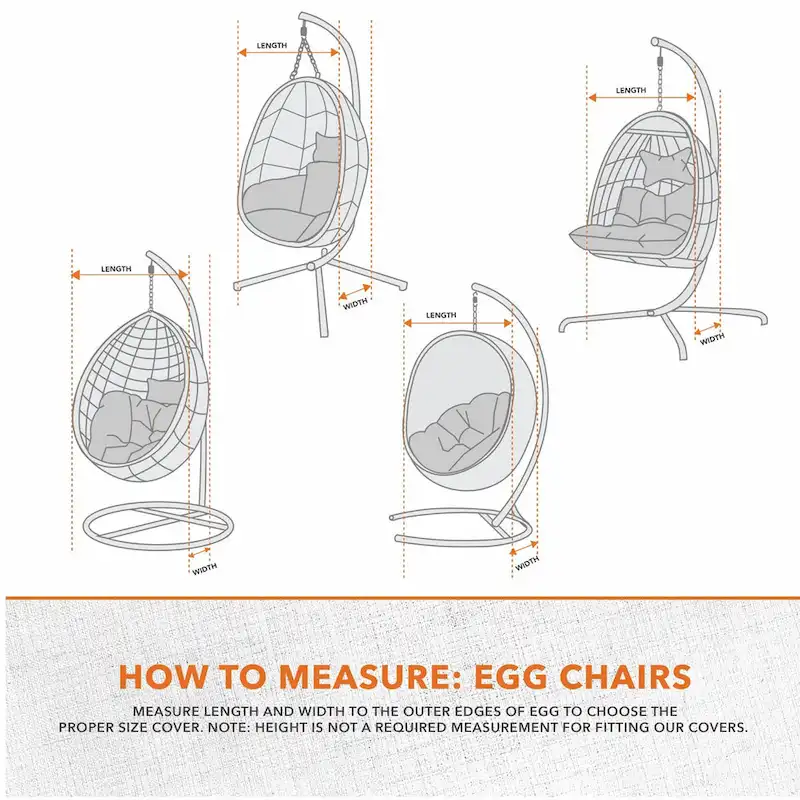 LENGTH

WIDTH

LENGTH

WIDTH

LENGTH

WIDTH

LENGTH

WIDTH

HOW TO MEASURE: EGG CHAIRS

MEASURE LENGTH AND WIDTH TO THE OUTER EDGES OF EGG TO CHOOSE THE PROPER SIZE COVER. NOTE: HEIGHT IS NOT A REQUIRED MEASUREMENT FOR FITTING OUR COVERS.