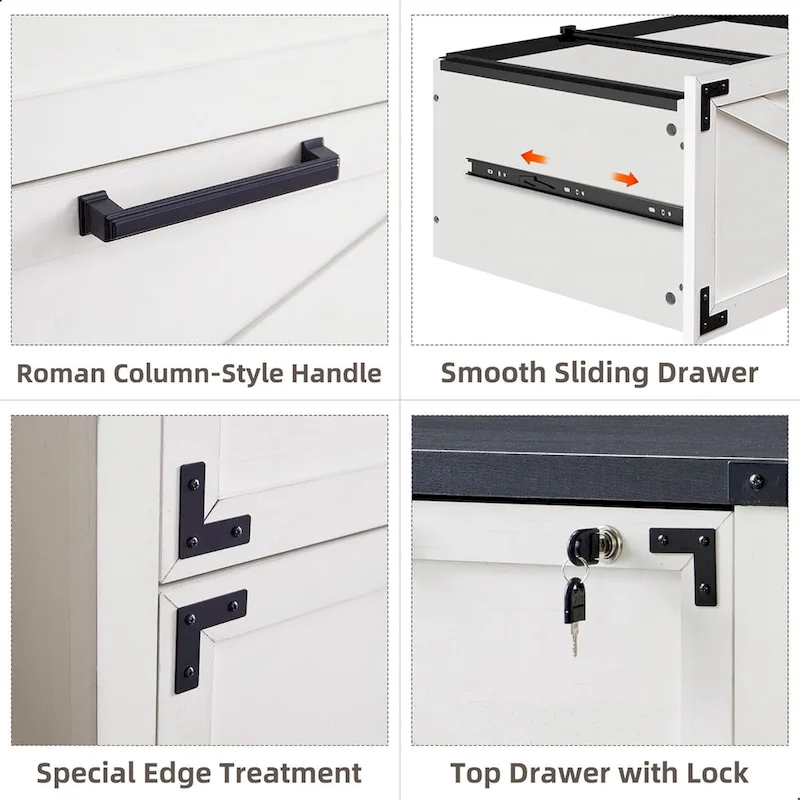 Roman Column-Style Handle

Smooth Sliding Drawer

Special Edge Treatment

Top Drawer with Lock