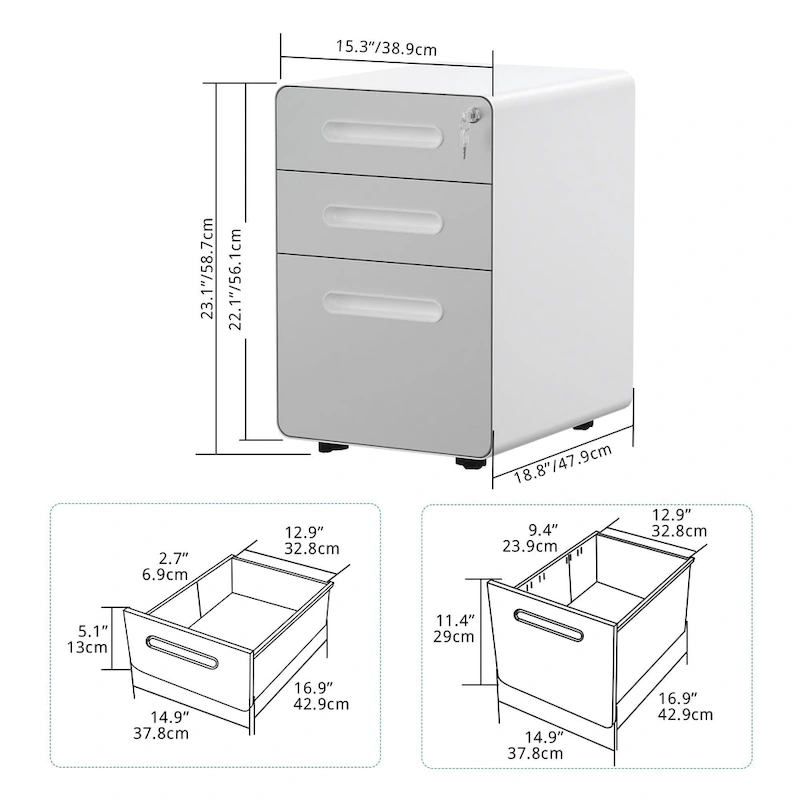 15.3"/38.9cm

23.1"/58.7cm

22.1"/56.1cm

18.8"/47.9cm

12.9"
32.8cm

2.7"
6.9cm

5.1"
13cm

16.9"
42.9cm

14.9"
37.8cm

9.4"
23.9cm

12.9"
32.8cm

11.4"
29cm

16.9"
42.9cm

14.9"
37.8cm