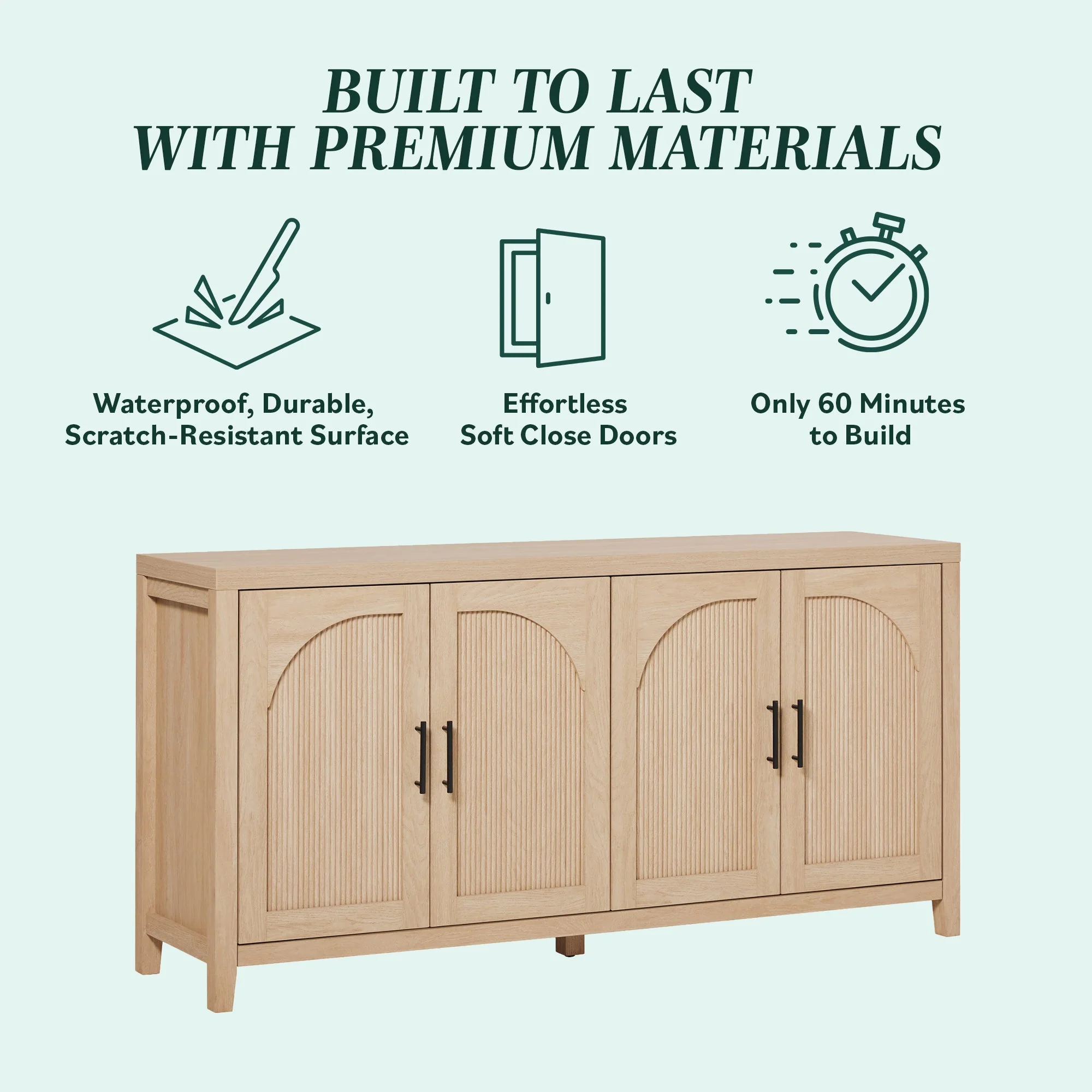 BUILT TO LAST
WITH PREMIUM MATERIALS

Waterproof, Durable, Scratch-Resistant Surface

Effortless Soft Close Doors

Only 60 Minutes to Build