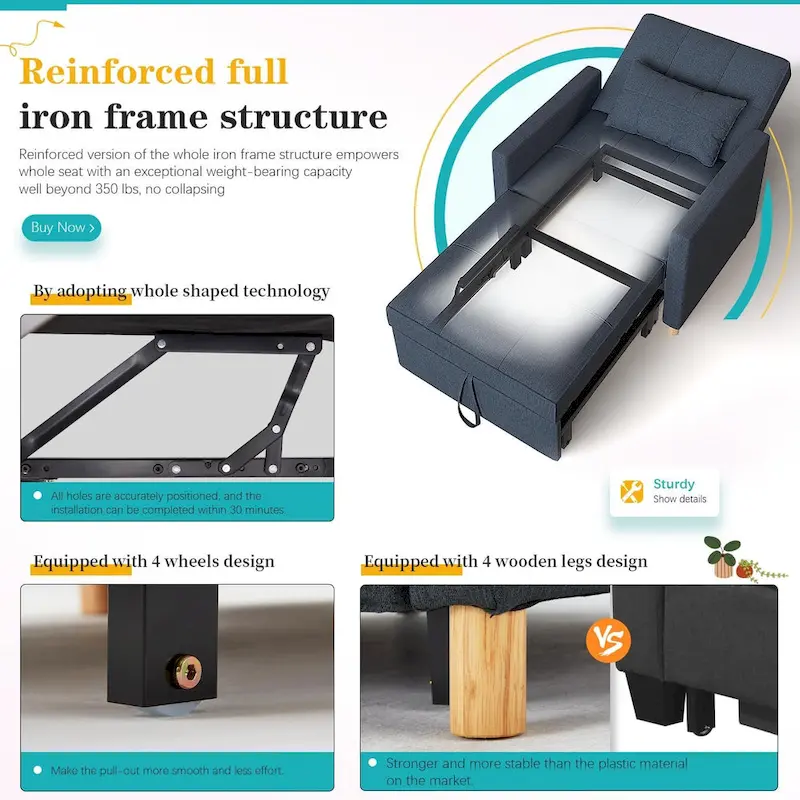 Reinforced full
iron frame structure

Reinforced version of the whole iron frame structure empowers whole seat with an exceptional weight-bearing capacity well beyond 350 lbs, no collapsing

Buy Now >

By adopting whole shaped technology

All holes are accurately positioned, and the installation can be completed within 30 minutes

Sturdy
Show details

Equipped with 4 wheels design

Make the pull-out more smooth and less effort.

Equipped with 4 wooden legs design

VS

Stronger and more stable than the plastic material on the market.