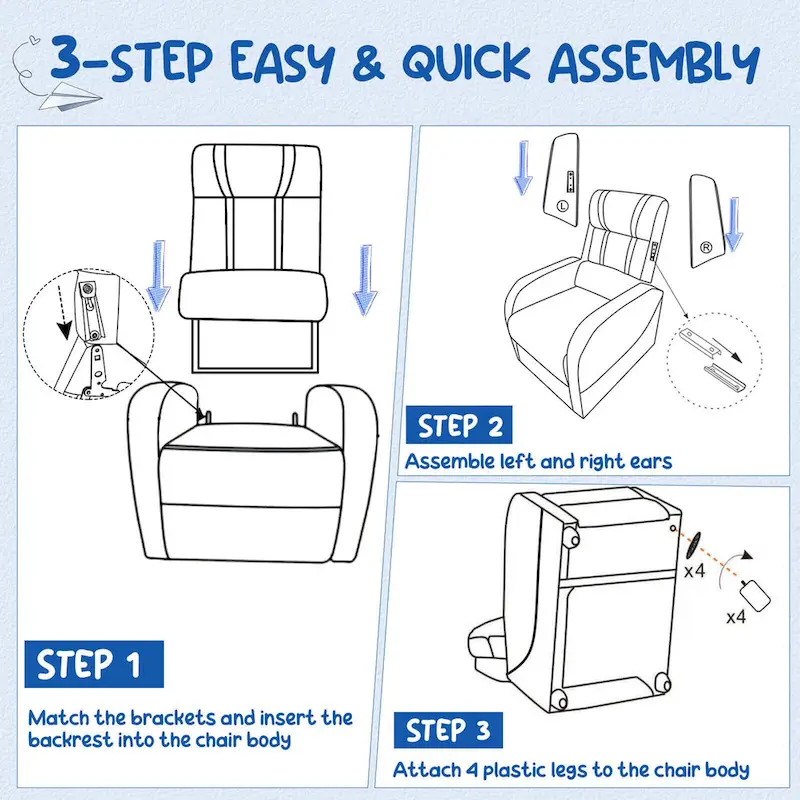 3-STEP EASY & QUICK ASSEMBLY

STEP 1

Match the brackets and insert the backrest into the chair body

L

R

STEP 2

Assemble left and right ears

x4

x4

STEP 3

Attach 4 plastic legs to the chair body