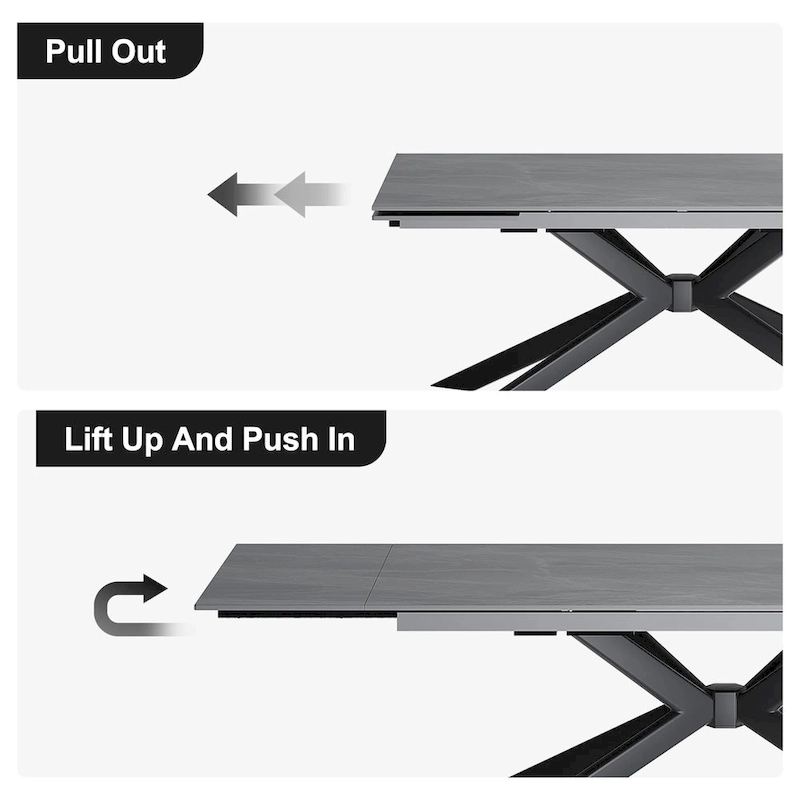 Pull Out

Lift Up And Push In