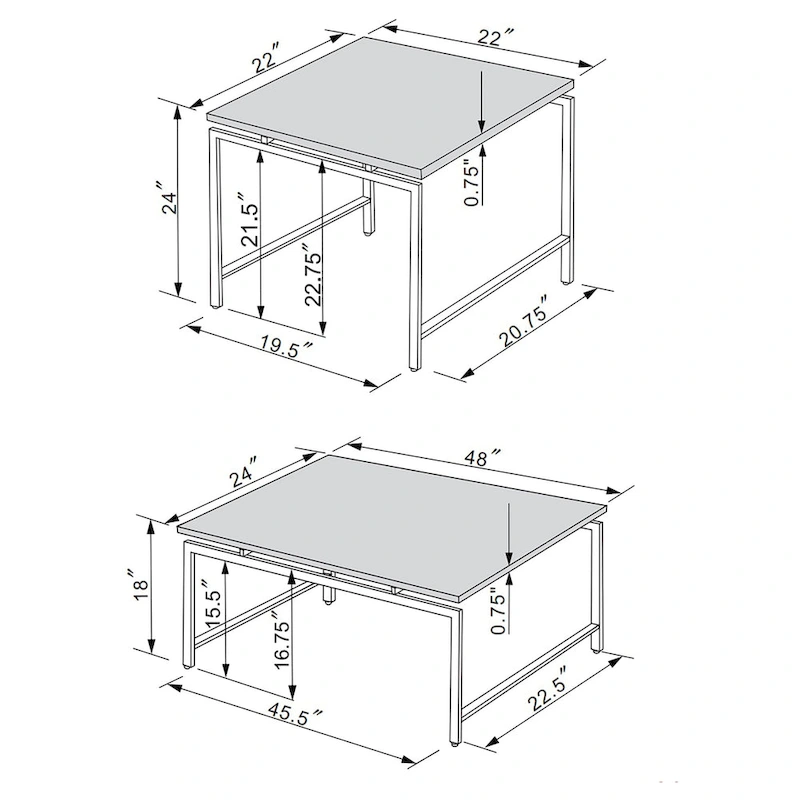 22″
22″
24″
21.5″
22.75″
0.75″
19.5″
20.75″

24″
48″
18″
15.5″
16.75″
0.75″
45.5″
22.5″