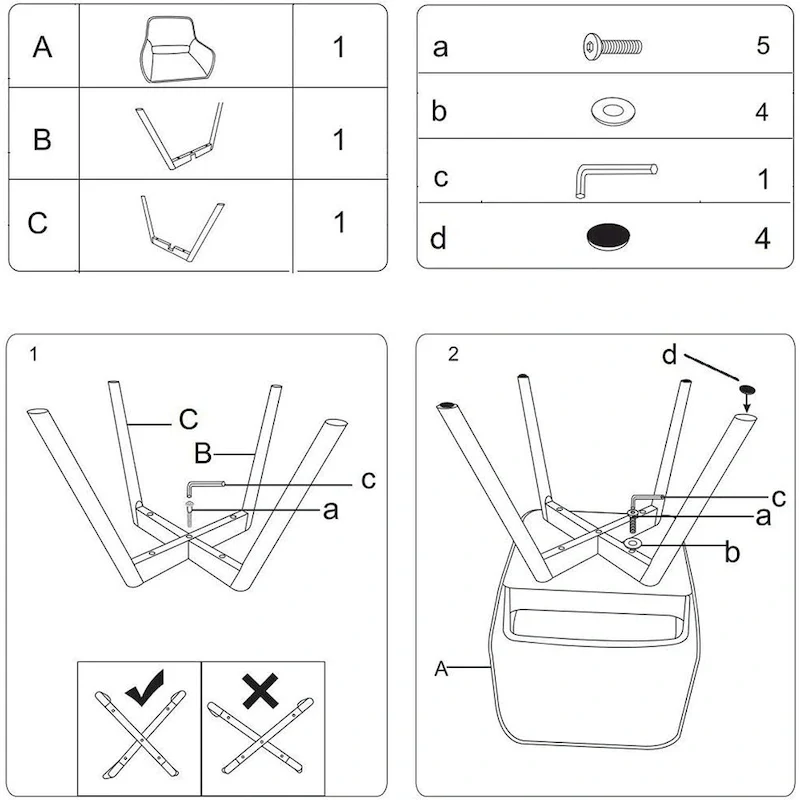 | A | | 1 |
|---|---|---|
| B | | 1 |
| C | | 1 |

| a | | 5 |
|---|---|---|
| b | | 4 |
| c | | 1 |
| d | | 4 |

1

C

B

c

a

2

d

c

a

b

A