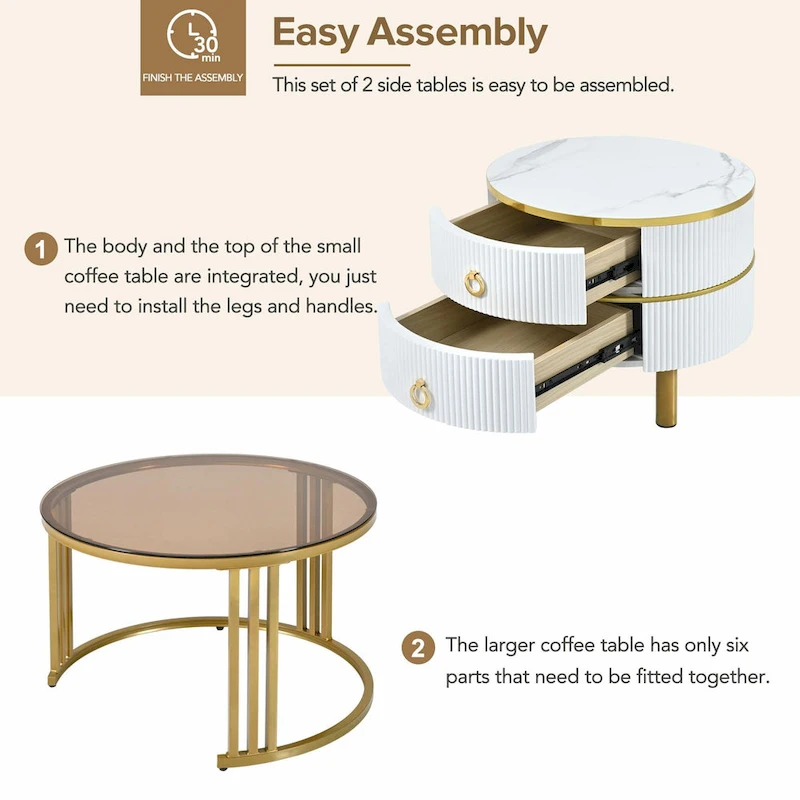 30 min
FINISH THE ASSEMBLY

Easy Assembly

This set of 2 side tables is easy to be assembled.

1 The body and the top of the small coffee table are integrated, you just need to install the legs and handles.

2 The larger coffee table has only six parts that need to be fitted together.