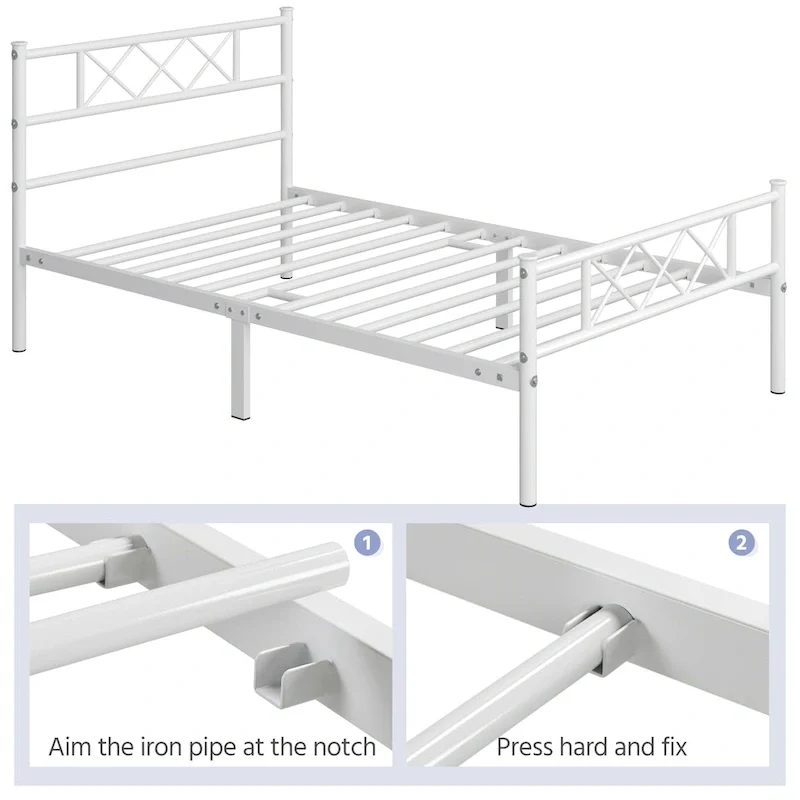 1

Aim the iron pipe at the notch

2

Press hard and fix