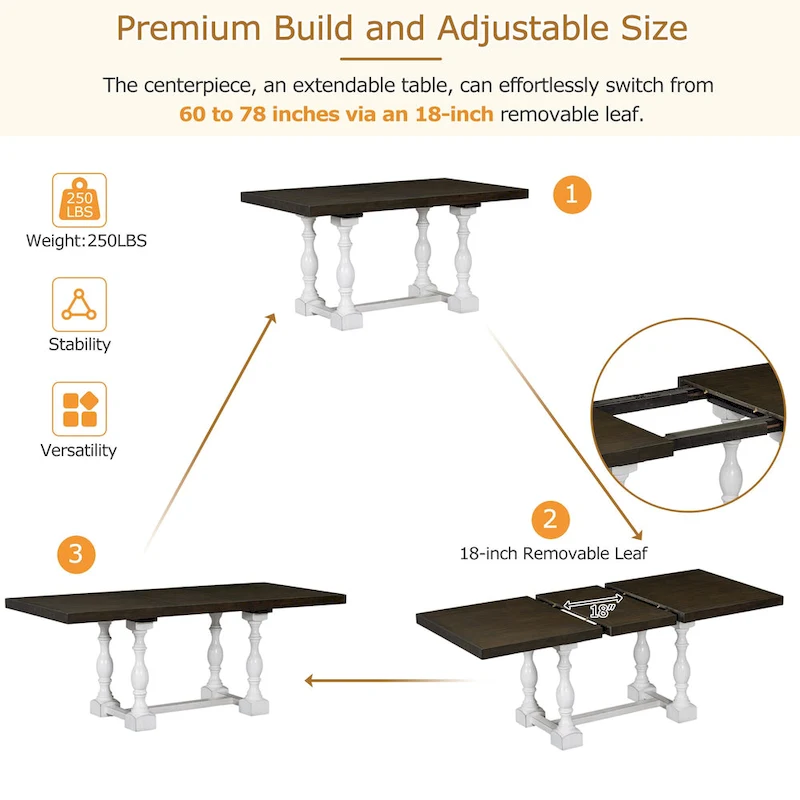 Premium Build and Adjustable Size

The centerpiece, an extendable table, can effortlessly switch from 60 to 78 inches via an 18-inch removable leaf.

250 LBS

Weight:250LBS

Stability

Versatility

1

2

18-inch Removable Leaf

18"

3