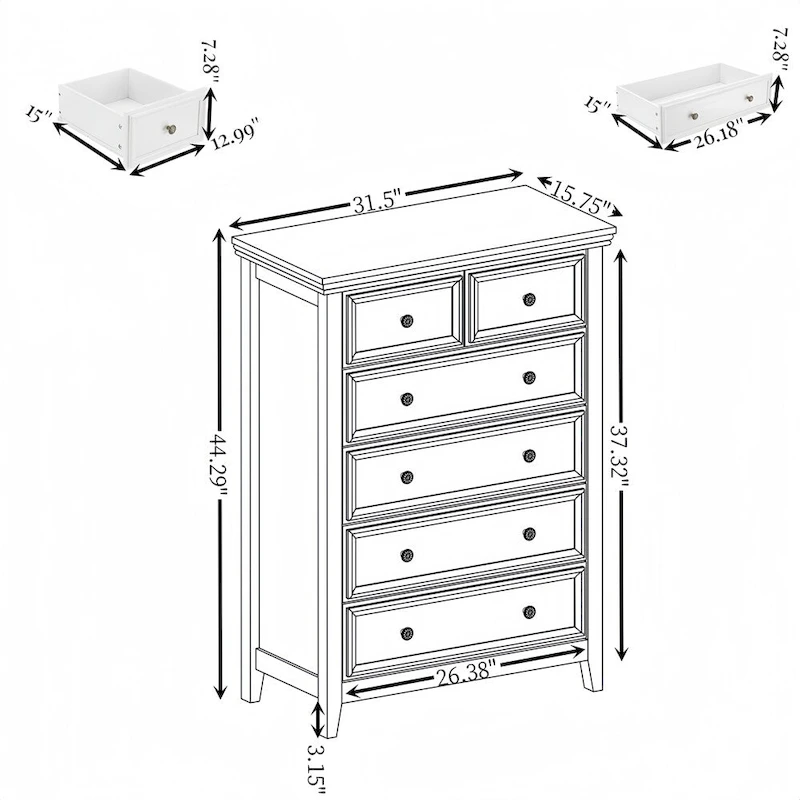 7.28"
15"
12.99"
7.28"
15"
26.18"
31.5"
15.75"
44.29"
37.32"
26.38"
3.15"