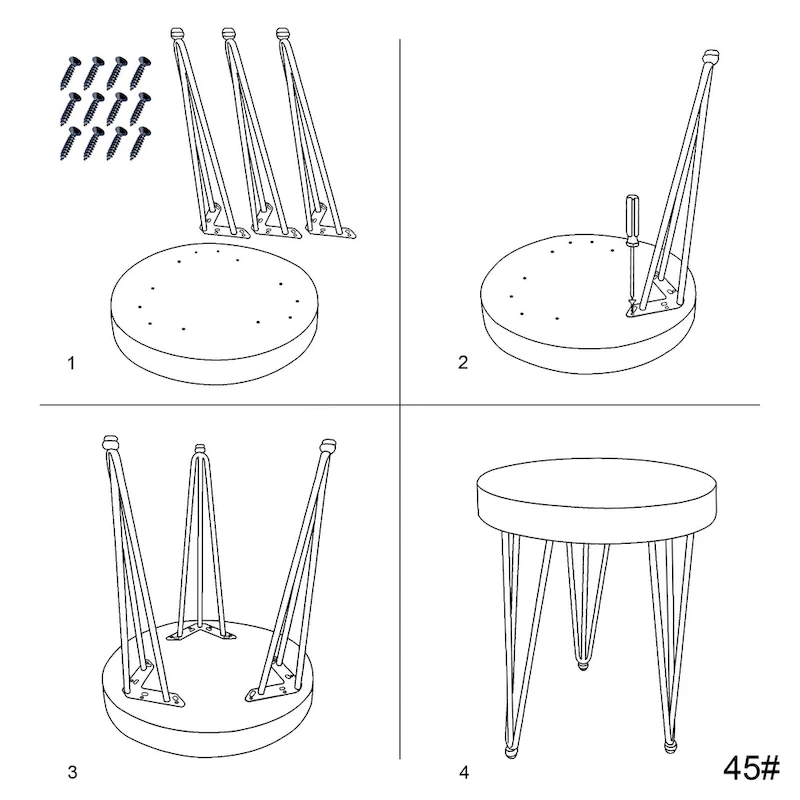 1

2

3

4

45#