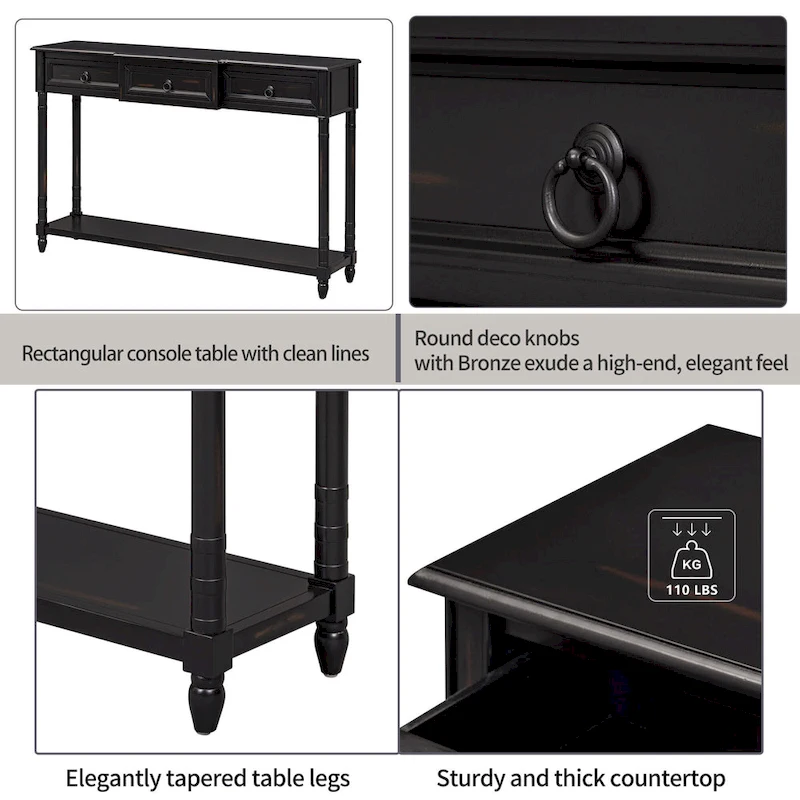 Rectangular console table with clean lines

Round deco knobs
with Bronze exude a high-end, elegant feel

KG
110 LBS

Elegantly tapered table legs

Sturdy and thick countertop