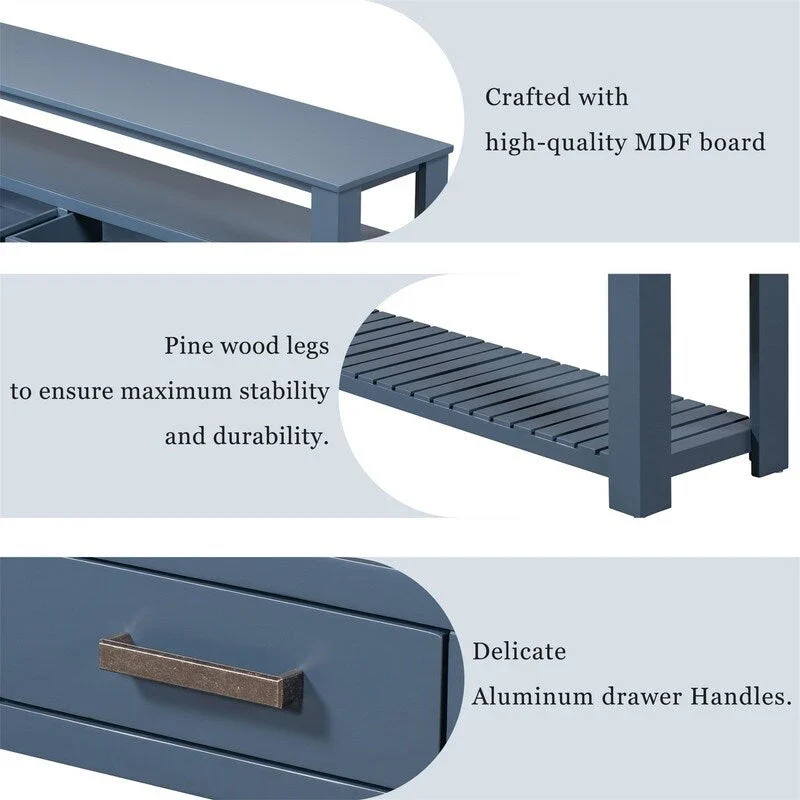 Crafted with
high-quality MDF board

Pine wood legs
to ensure maximum stability
and durability.

Delicate
Aluminum drawer Handles.