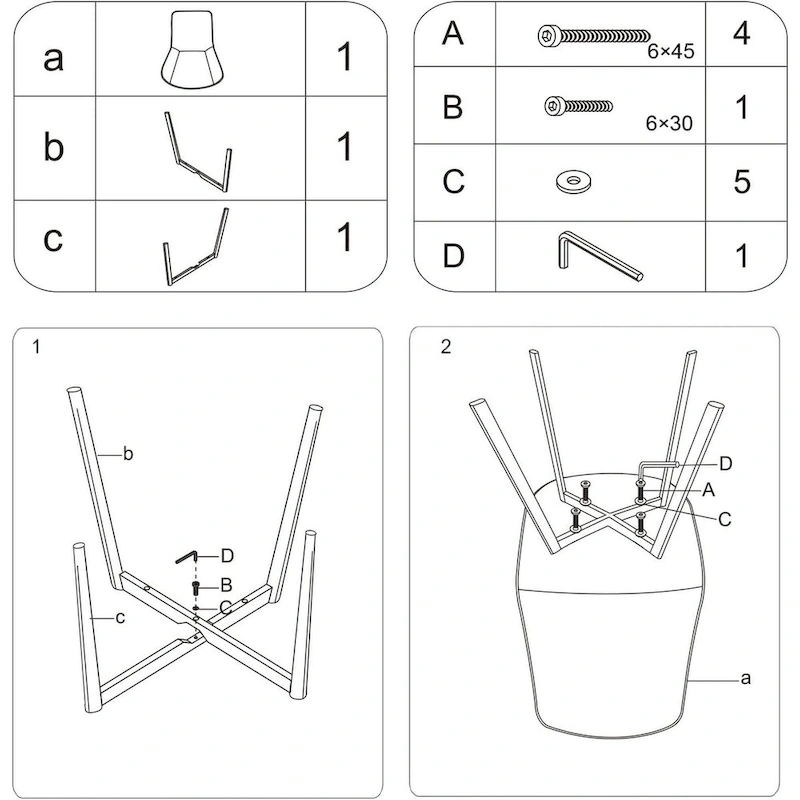 | a |  | 1 |
|---|---|---|
| b |  | 1 |
| c |  | 1 |

| A | 6×45 | 4 |
|---|---|---|
| B | 6×30 | 1 |
| C |  | 5 |
| D |  | 1 |

1

b
D
B
C
c

2

D
A
C
a